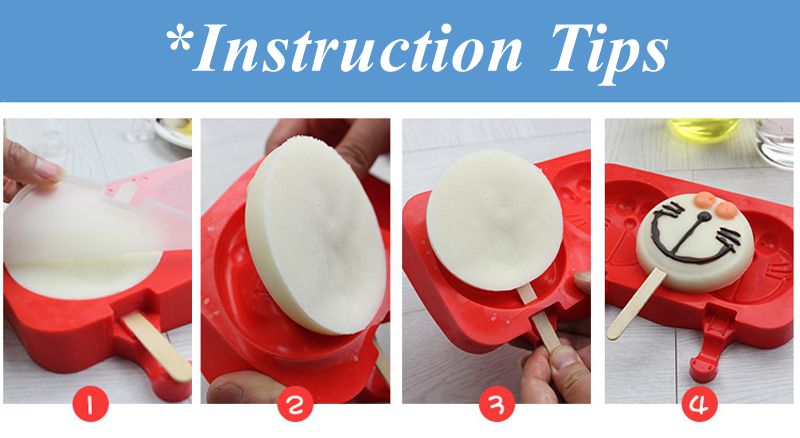 *Instruction Tips

1

2

3

4