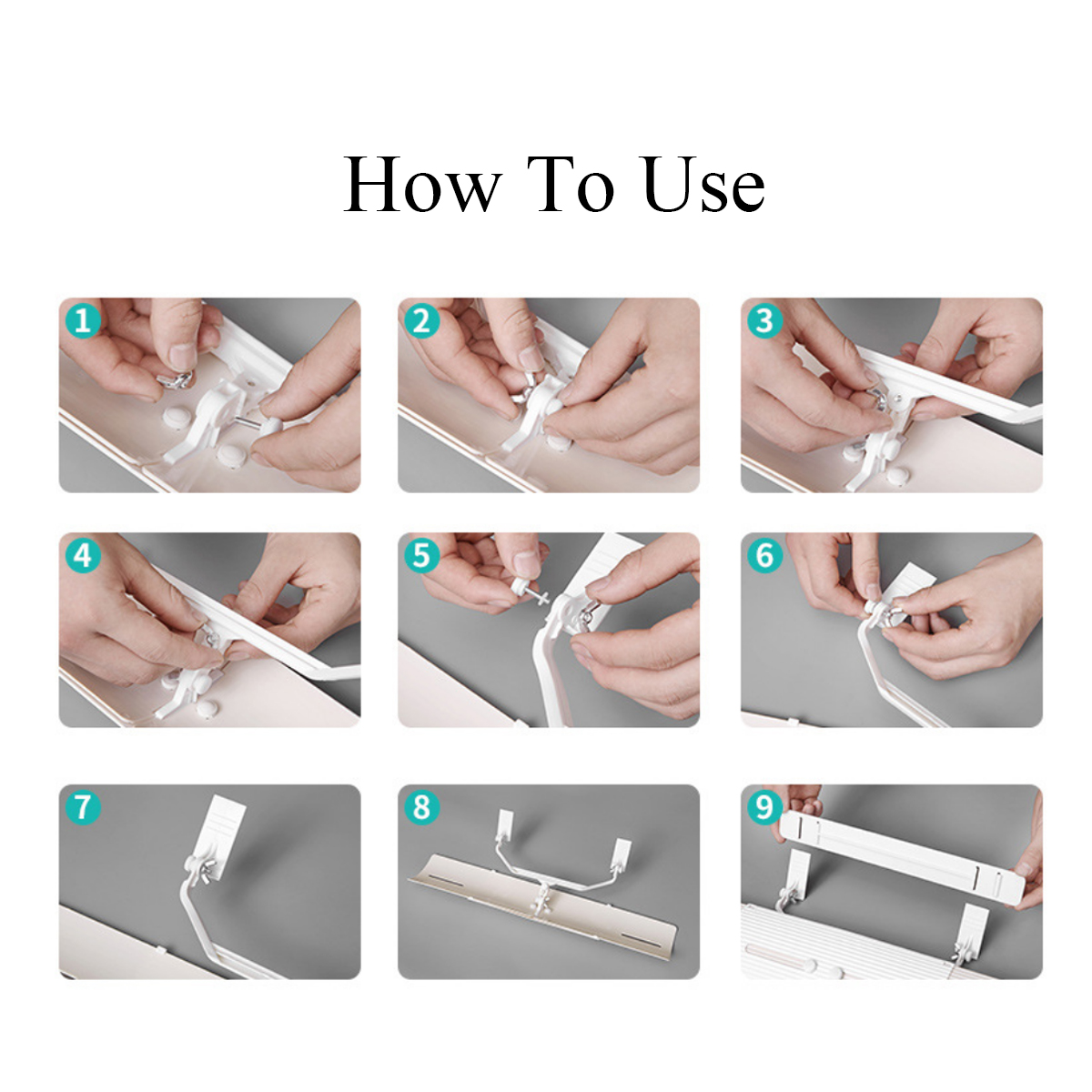 How To Use

1

2

3

4

5

6

7

8

9