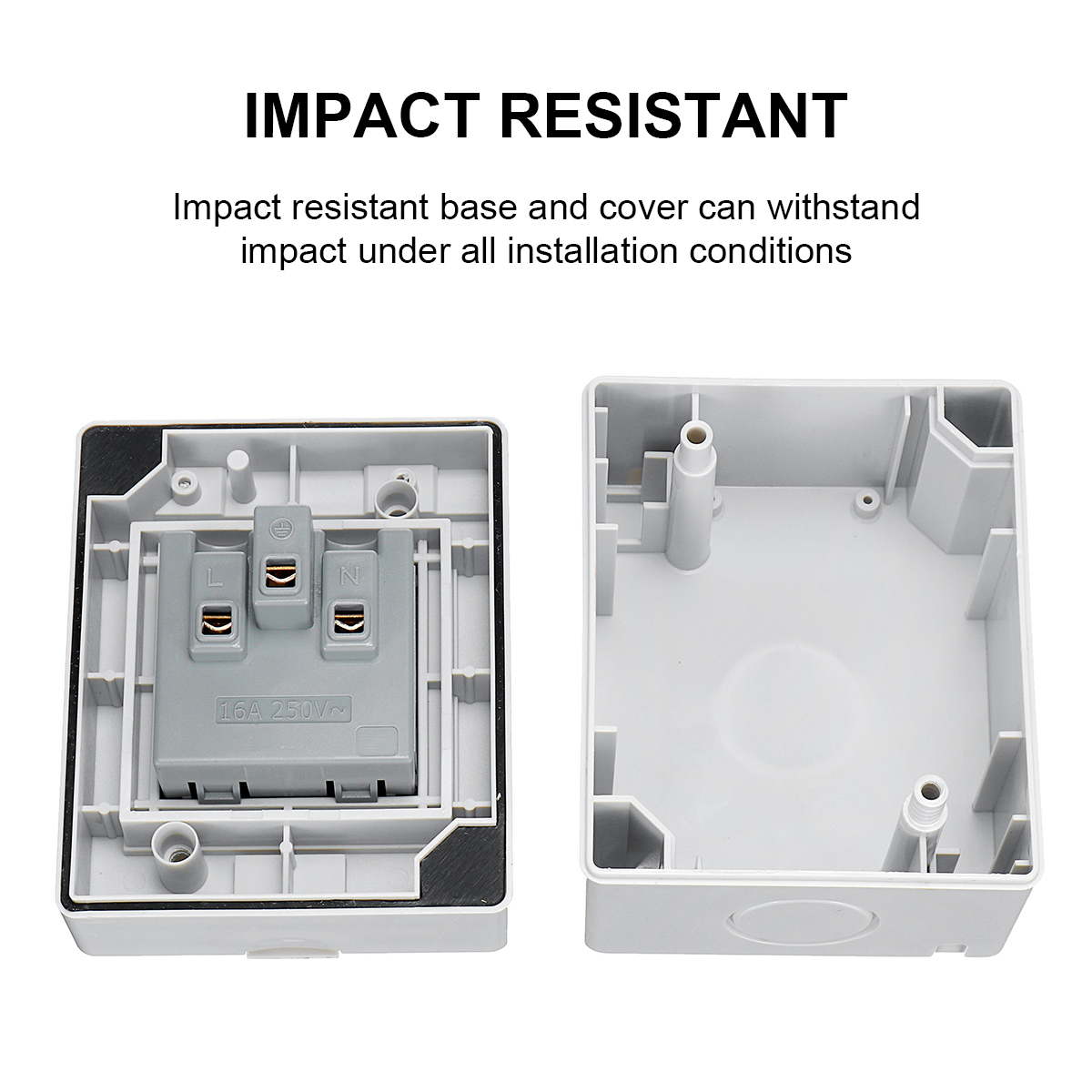 IMPACT RESISTANT

Impact resistant base and cover can withstand impact under all installation conditions

L

N

16A 250V~