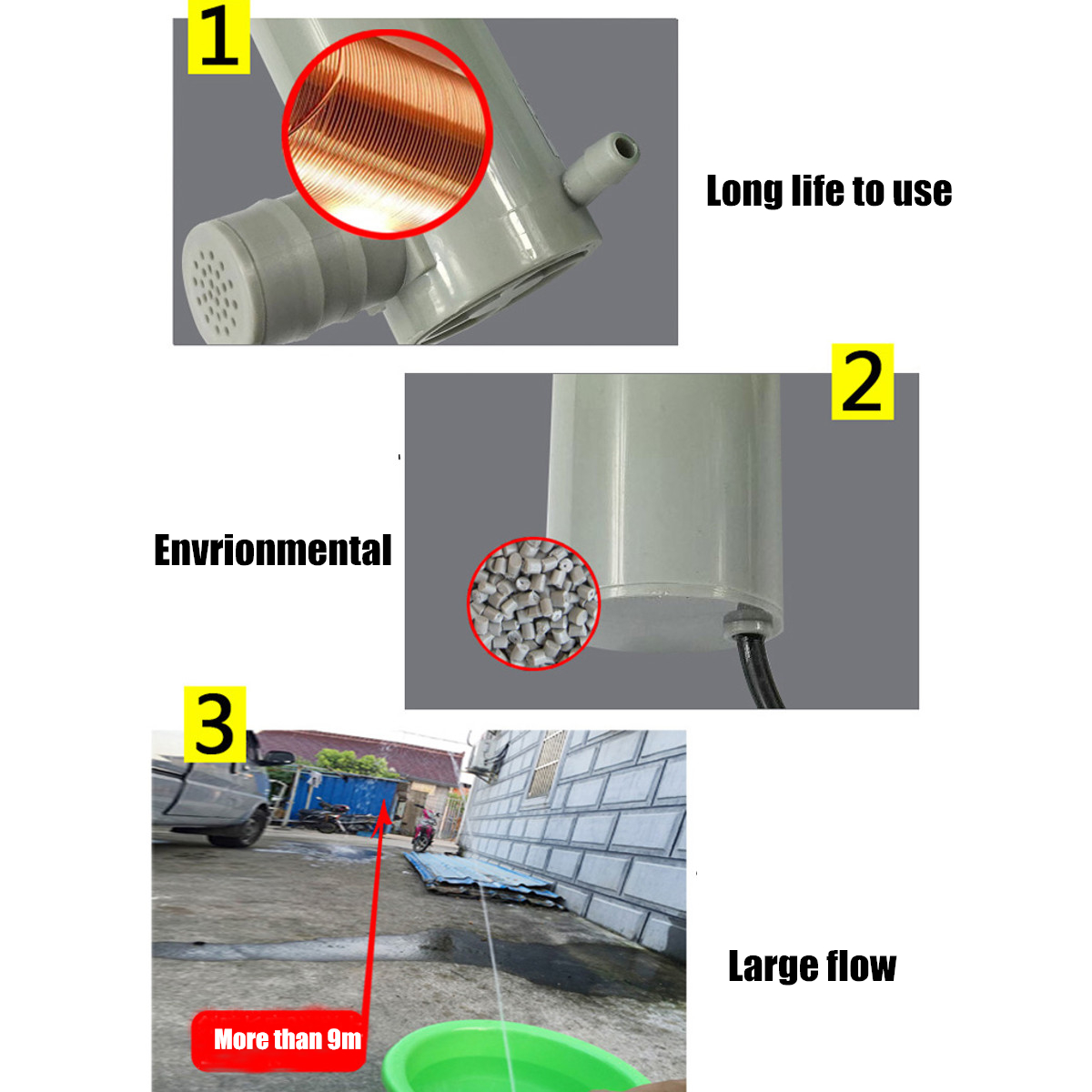 1

Long life to use

2

Envrionmental

3

More than 9m

Large flow