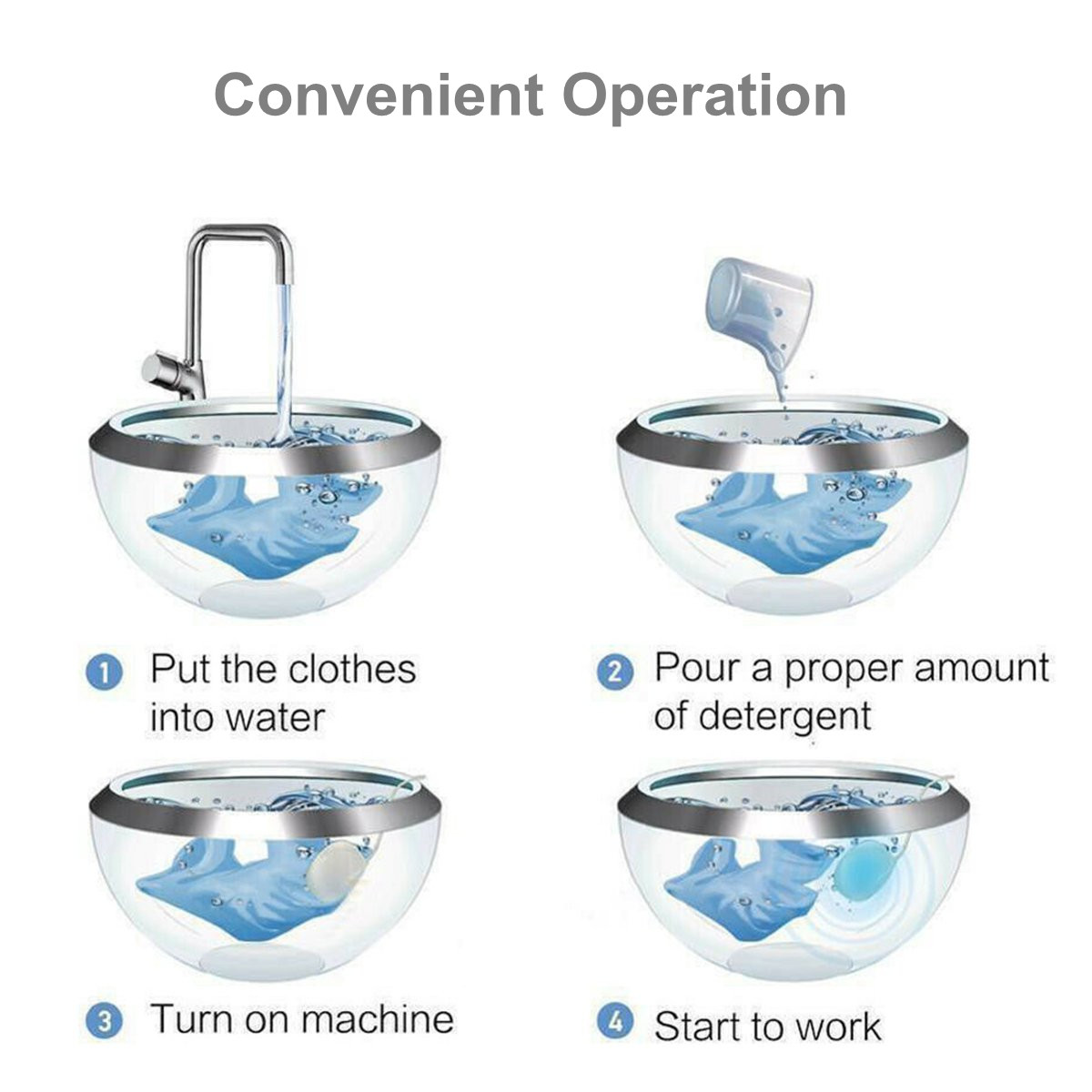 Convenient Operation

1 Put the clothes into water

2 Pour a proper amount of detergent

3 Turn on machine

4 Start to work