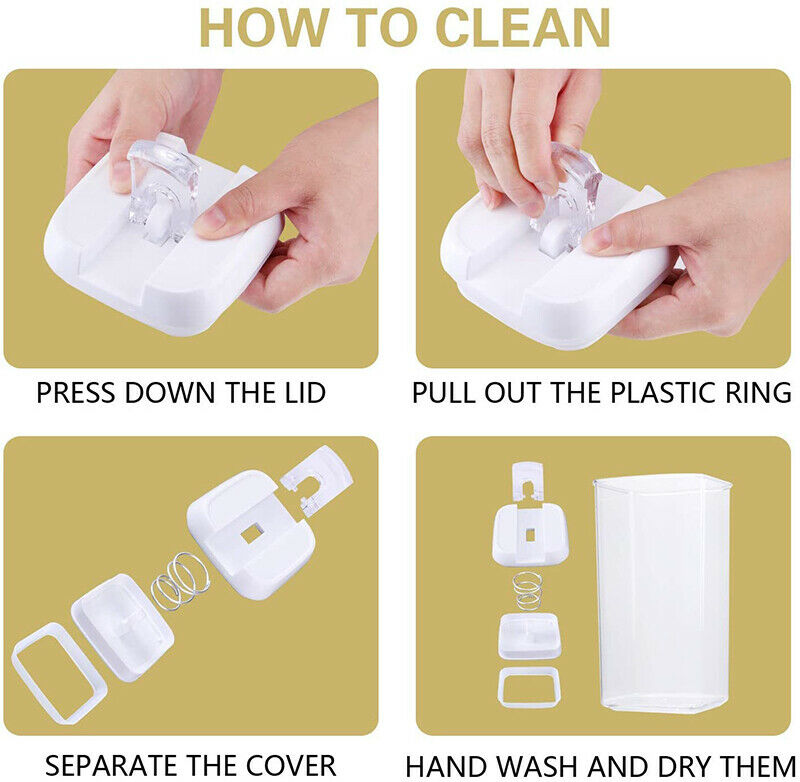 HOW TO CLEAN

PRESS DOWN THE LID

PULL OUT THE PLASTIC RING

SEPARATE THE COVER

HAND WASH AND DRY THEM