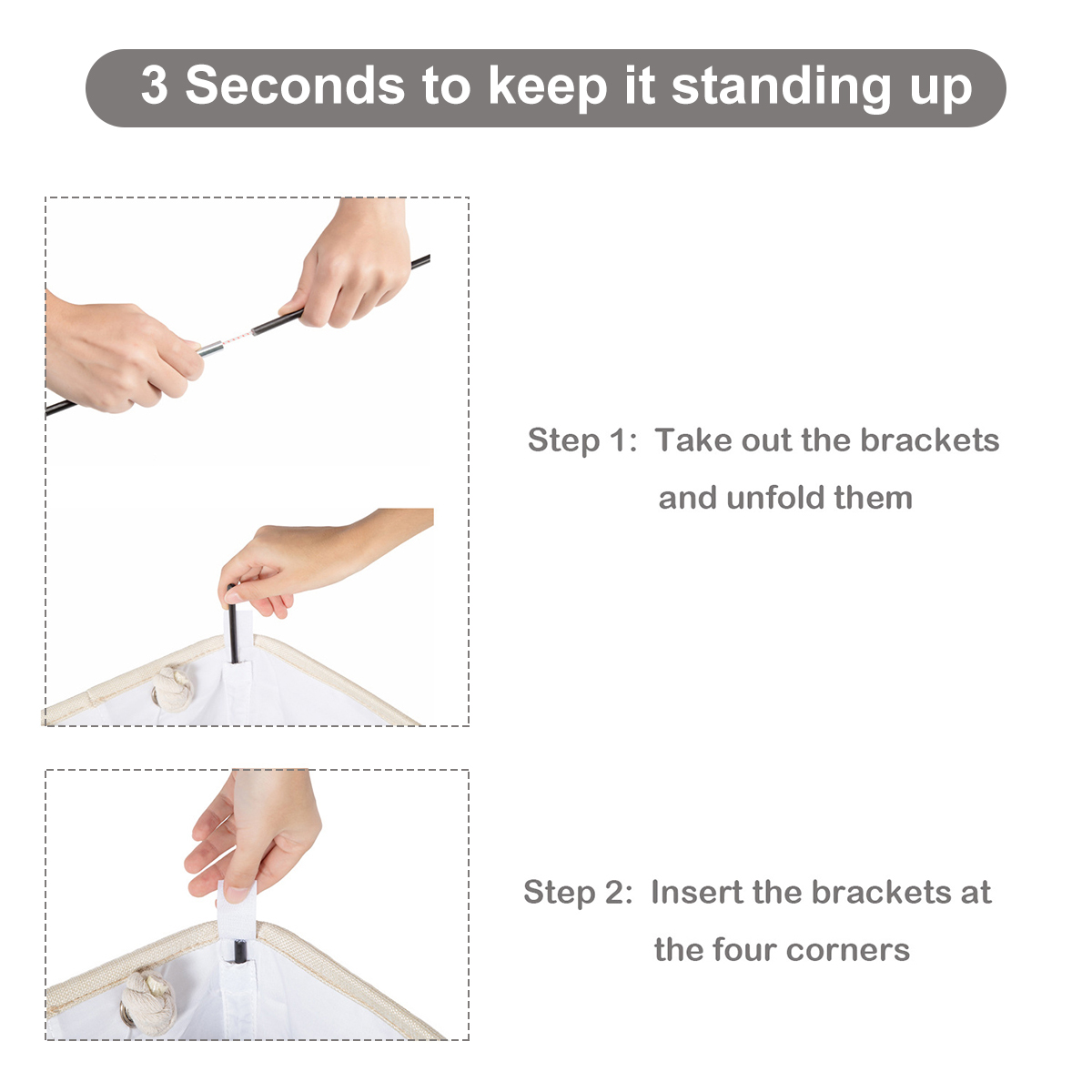 3 Seconds to keep it standing up

Step 1: Take out the brackets and unfold them

Step 2: Insert the brackets at the four corners