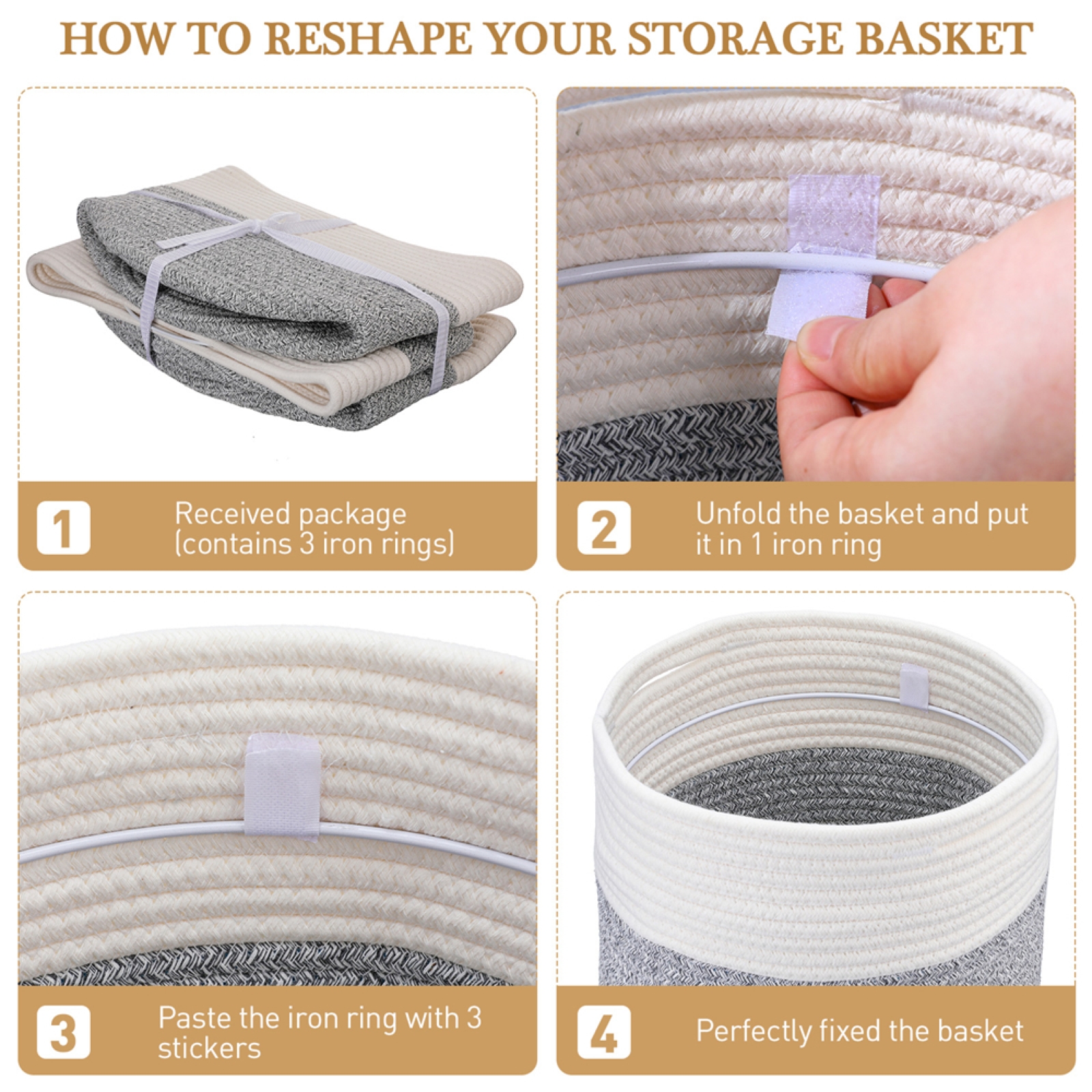 HOW TO RESHAPE YOUR STORAGE BASKET

1 Received package (contains 3 iron rings)

2 Unfold the basket and put it in 1 iron ring

3 Paste the iron ring with 3 stickers

4 Perfectly fixed the basket