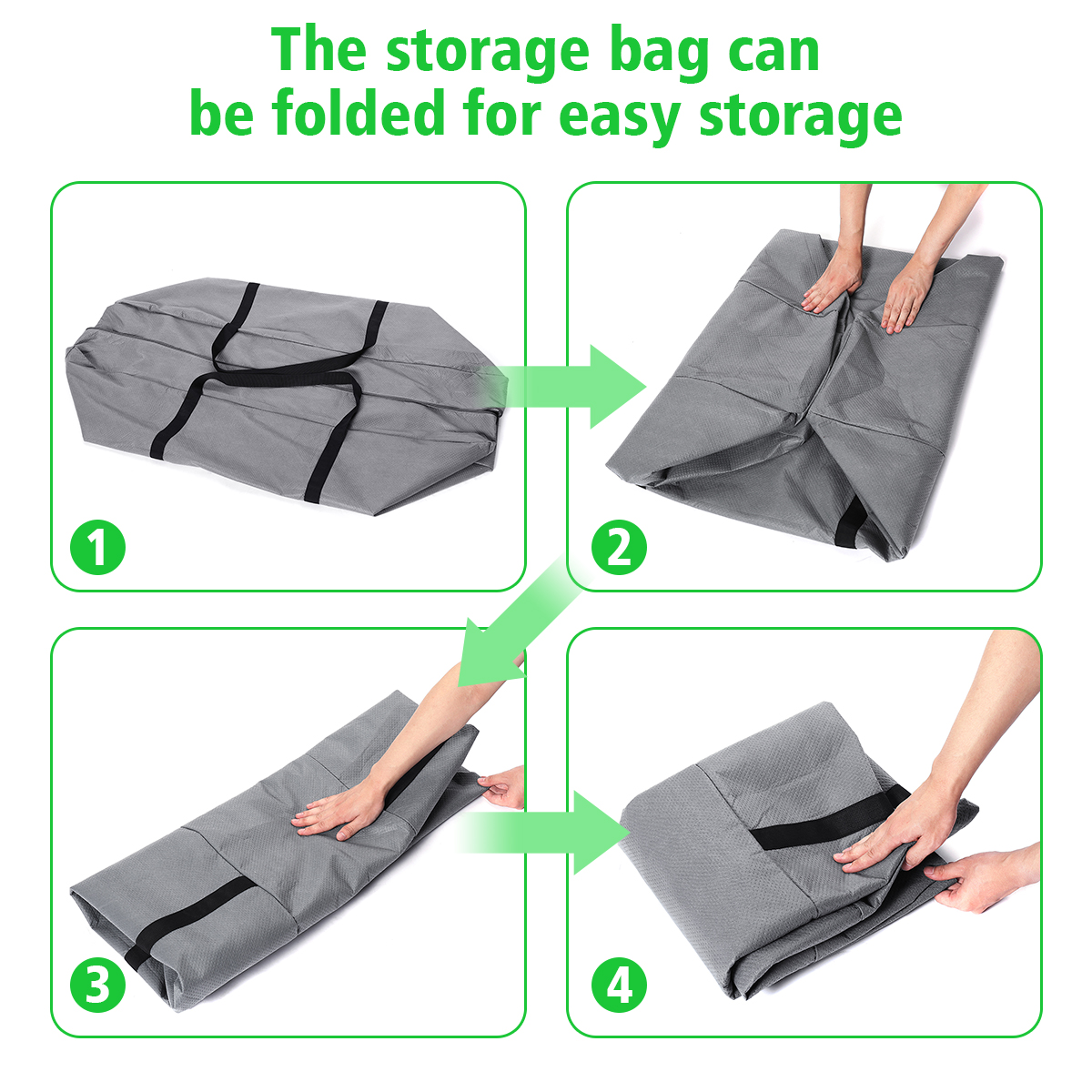 The storage bag can be folded for easy storage

1

2

3

4