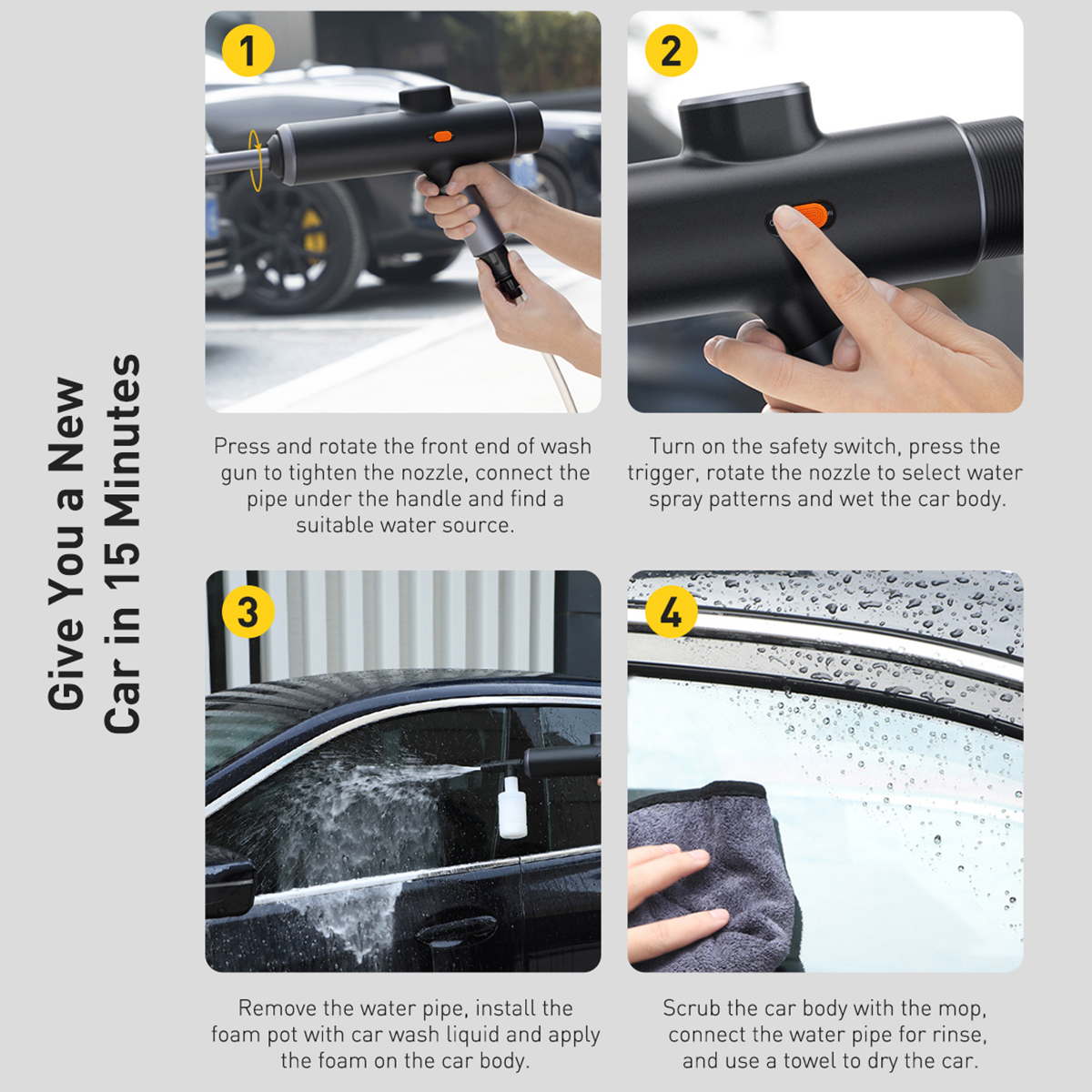 Give You a New Car in 15 Minutes

1

Press and rotate the front end of wash gun to tighten the nozzle, connect the pipe under the handle and find a suitable water source.

2

Turn on the safety switch, press the trigger, rotate the nozzle to select water spray patterns and wet the car body.

3

Remove the water pipe, install the foam pot with car wash liquid and apply the foam on the car body.

4

Scrub the car body with the mop, connect the water pipe for rinse, and use a towel to dry the car.