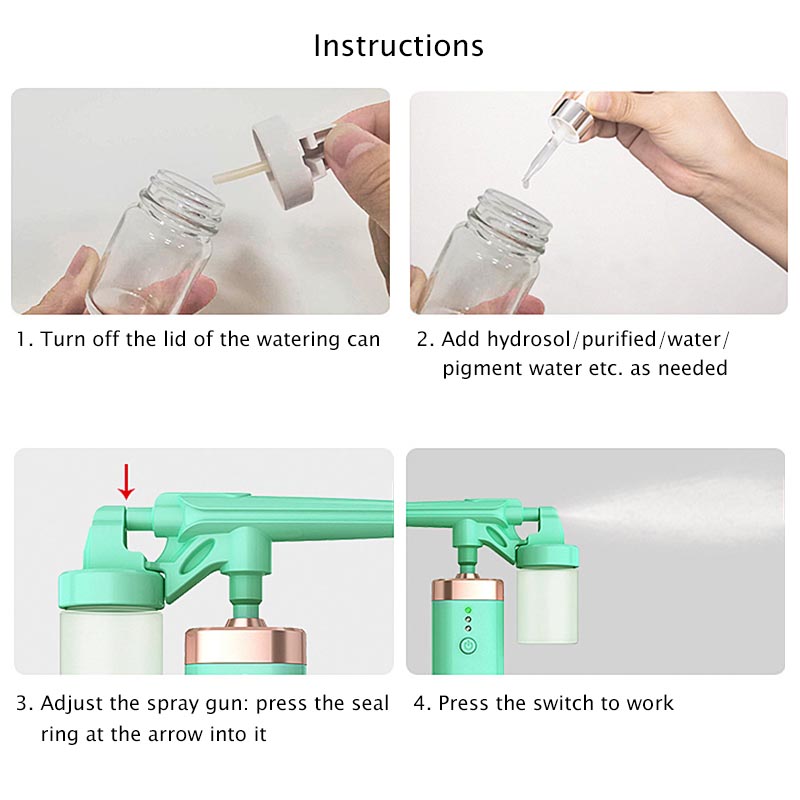 Instructions

1. Turn off the lid of the watering can

2. Add hydrosol/purified/water/ pigment water etc. as needed

3. Adjust the spray gun: press the seal ring at the arrow into it

4. Press the switch to work