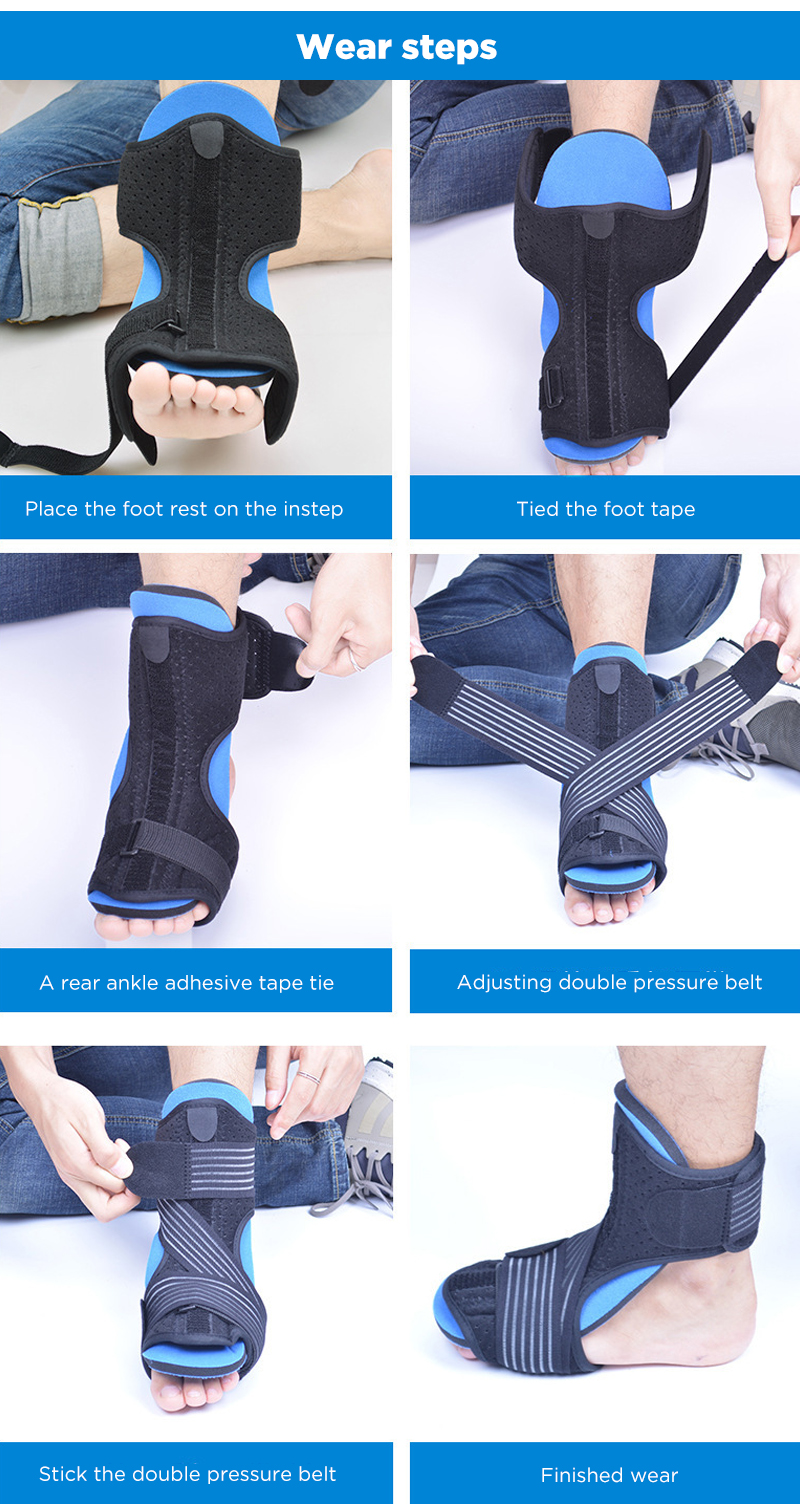 Wear steps

Place the foot rest on the instep

Tied the foot tape

A rear ankle adhesive tape tie

Adjusting double pressure belt

Stick the double pressure belt

Finished wear