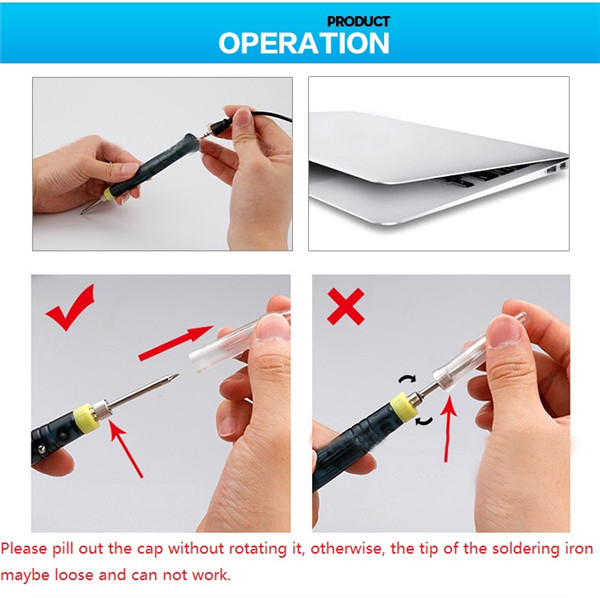 PRODUCT
OPERATION

Please pill out the cap without rotating it, otherwise, the tip of the soldering iron maybe loose and can not work.