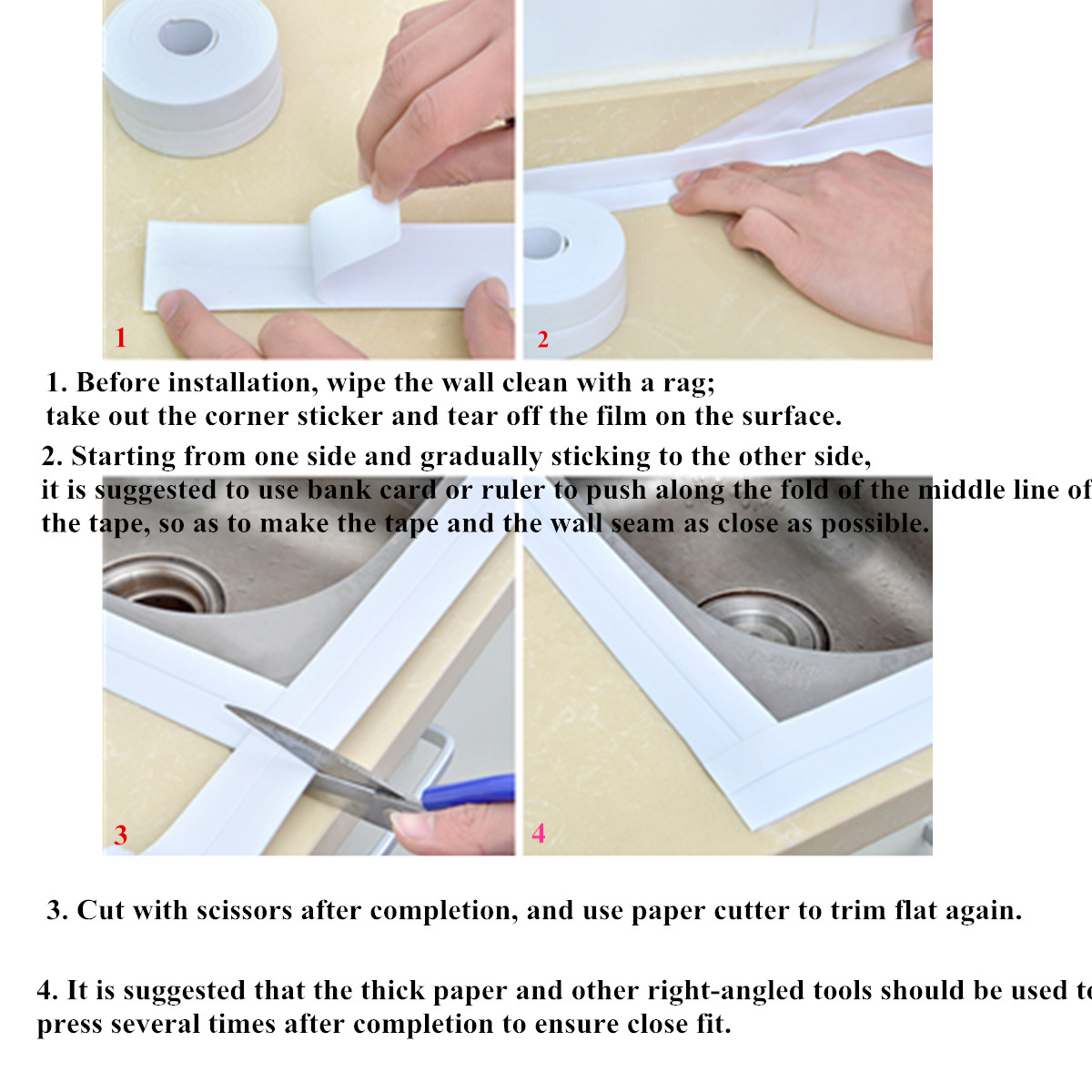 1

2

1. Before installation, wipe the wall clean with a rag; take out the corner sticker and tear off the film on the surface.

2. Starting from one side and gradually sticking to the other side, it is suggested to use bank card or ruler to push along the fold of the middle line of the tape, so as to make the tape and the wall seam as close as possible.

3

4

3. Cut with scissors after completion, and use paper cutter to trim flat again.

4. It is suggested that the thick paper and other right-angled tools should be used to press several times after completion to ensure close fit.