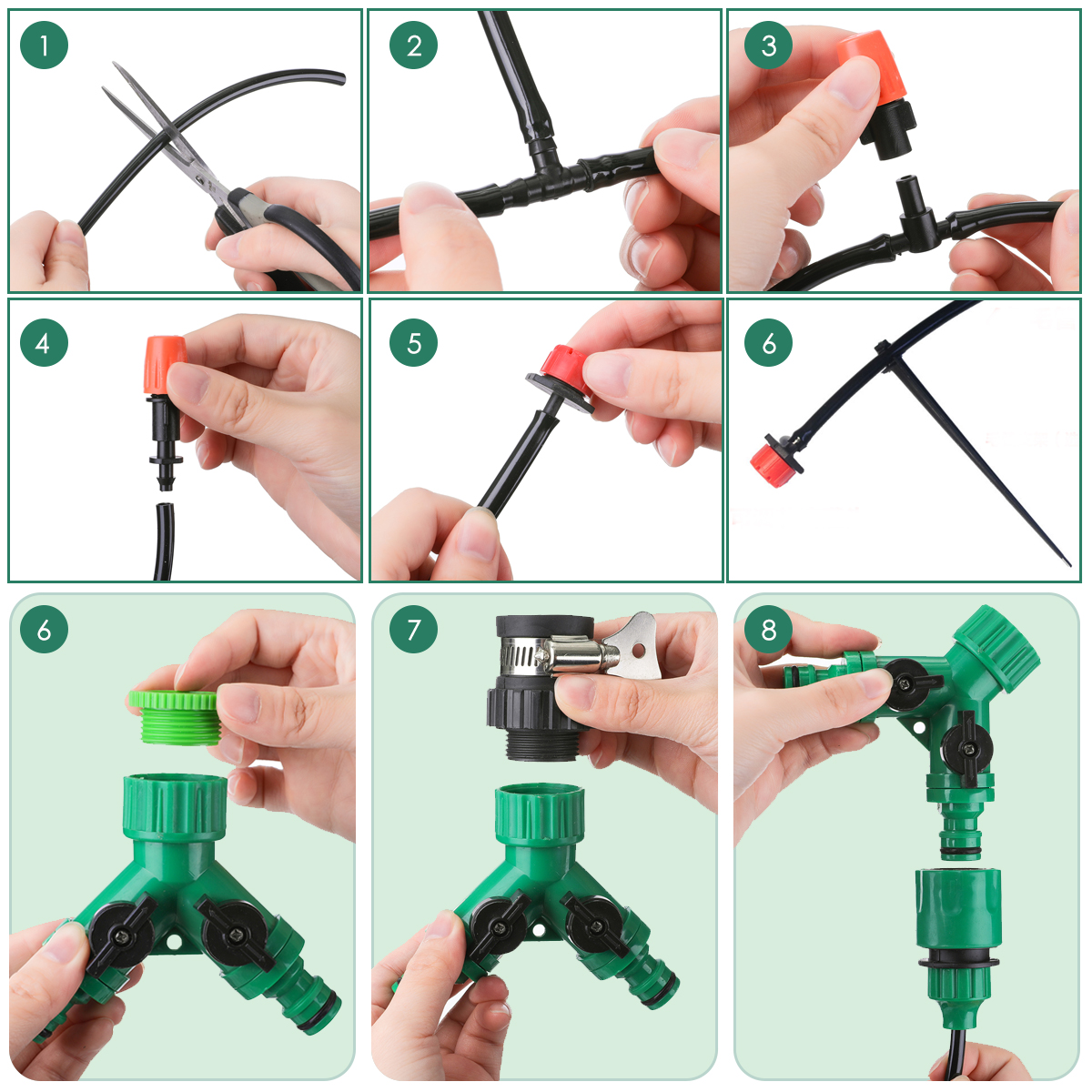 1

2

3

4

5

6

6

7

8