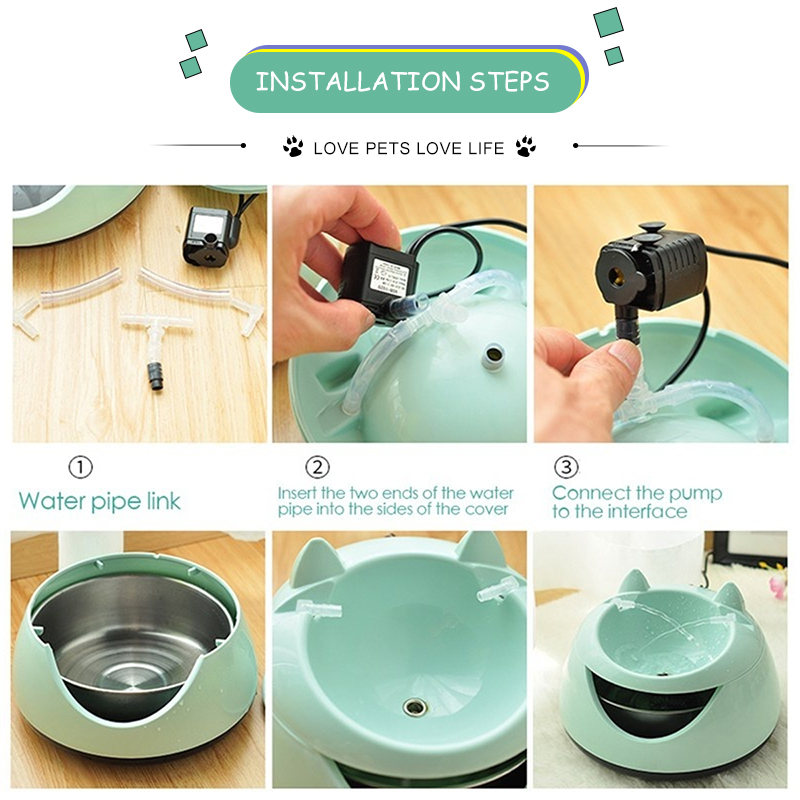 INSTALLATION STEPS

LOVE PETS LOVE LIFE

①
Water pipe link

②
Insert the two ends of the water pipe into the sides of the cover

③
Connect the pump to the interface