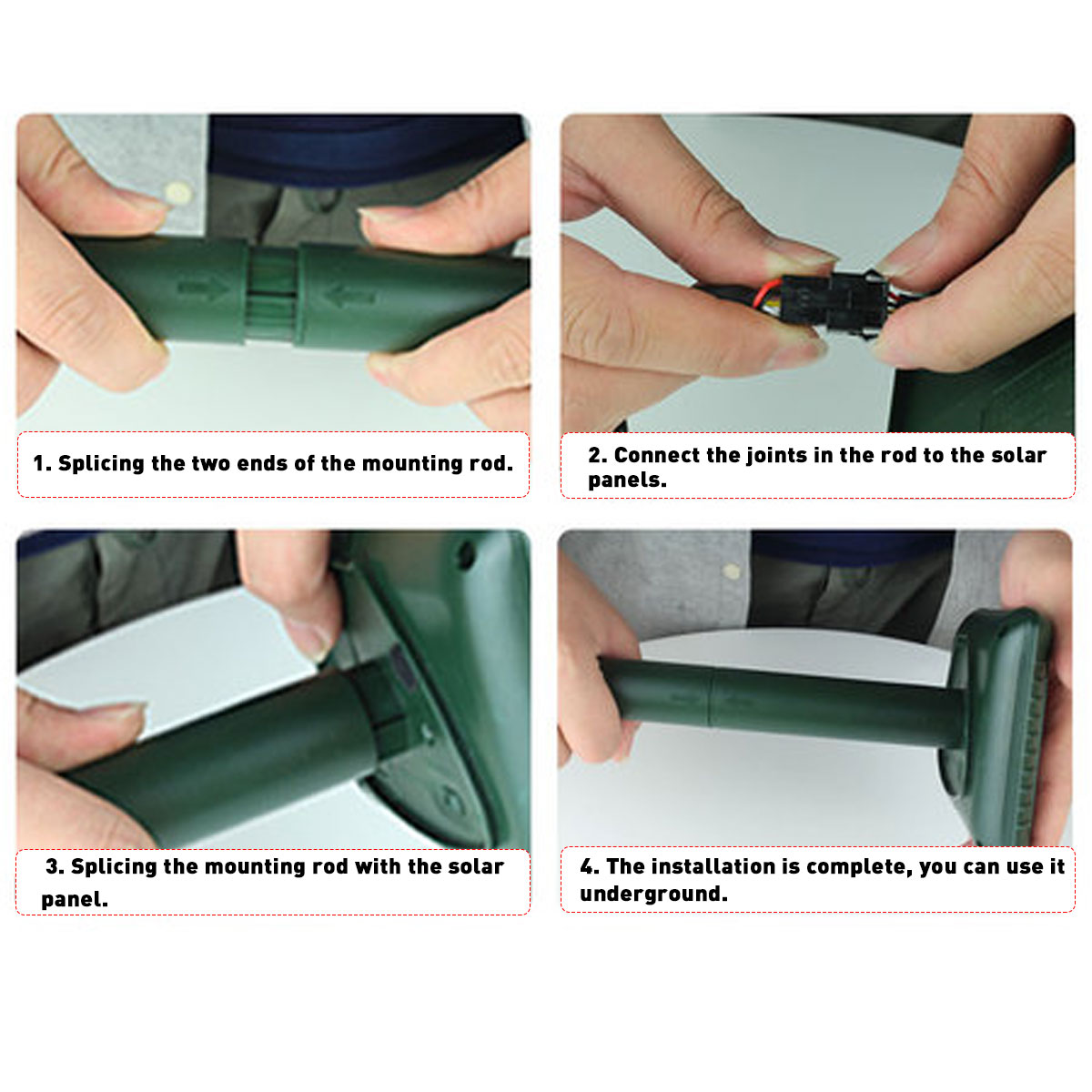 1. Splicing the two ends of the mounting rod.

2. Connect the joints in the rod to the solar panels.

3. Splicing the mounting rod with the solar panel.

4. The installation is complete, you can use it underground.