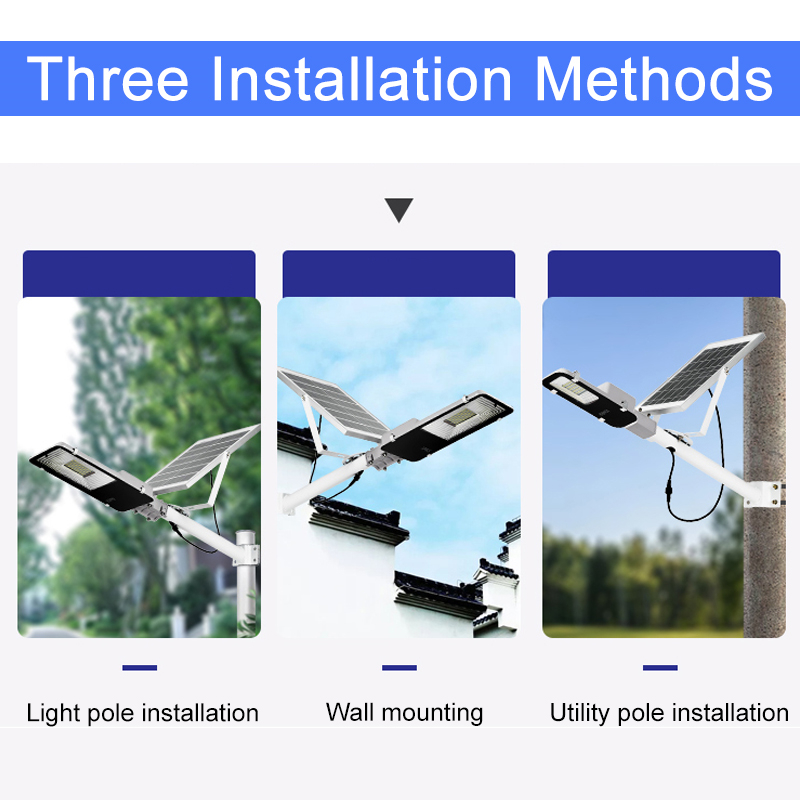 Three Installation Methods

Light pole installation

Wall mounting

Utility pole installation