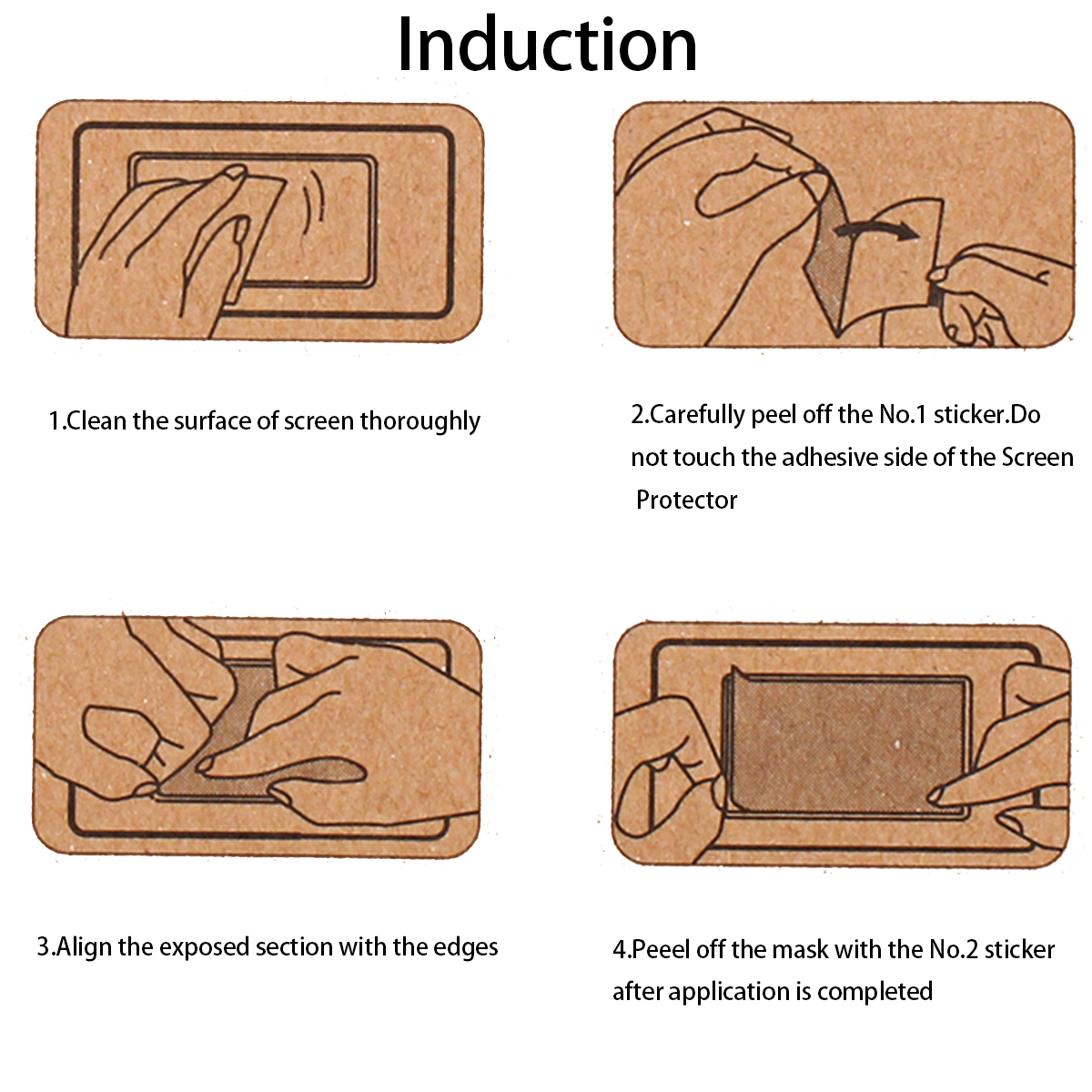 Induction

1.Clean the surface of screen thoroughly

2.Carefully peel off the No.1 sticker.Do not touch the adhesive side of the Screen Protector

3.Align the exposed section with the edges

4.Peeel off the mask with the No.2 sticker after application is completed