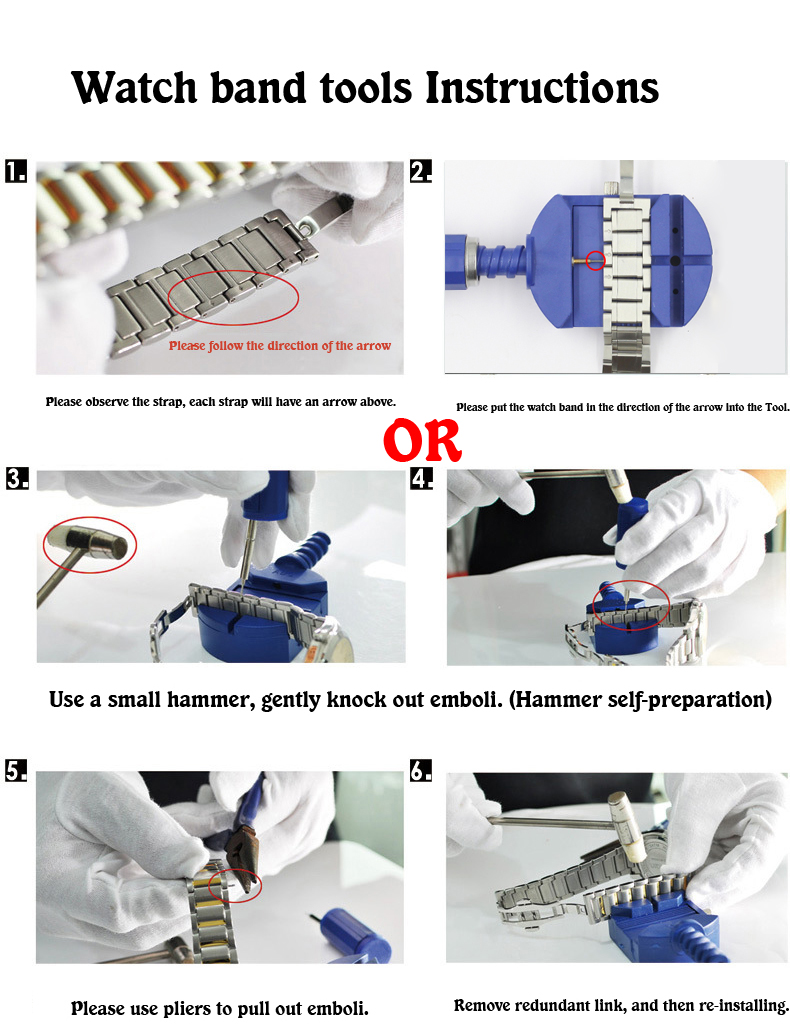 Watch band tools Instructions

1.

Please follow the direction of the arrow

Please observe the strap, each strap will have an arrow above.

2.

Please put the watch band in the direction of the arrow into the Tool.

OR

3.

4.

Use a small hammer, gently knock out emboli. (Hammer self-preparation)

5.

Please use pliers to pull out emboli.

6.

Remove redundant link, and then re-installing.