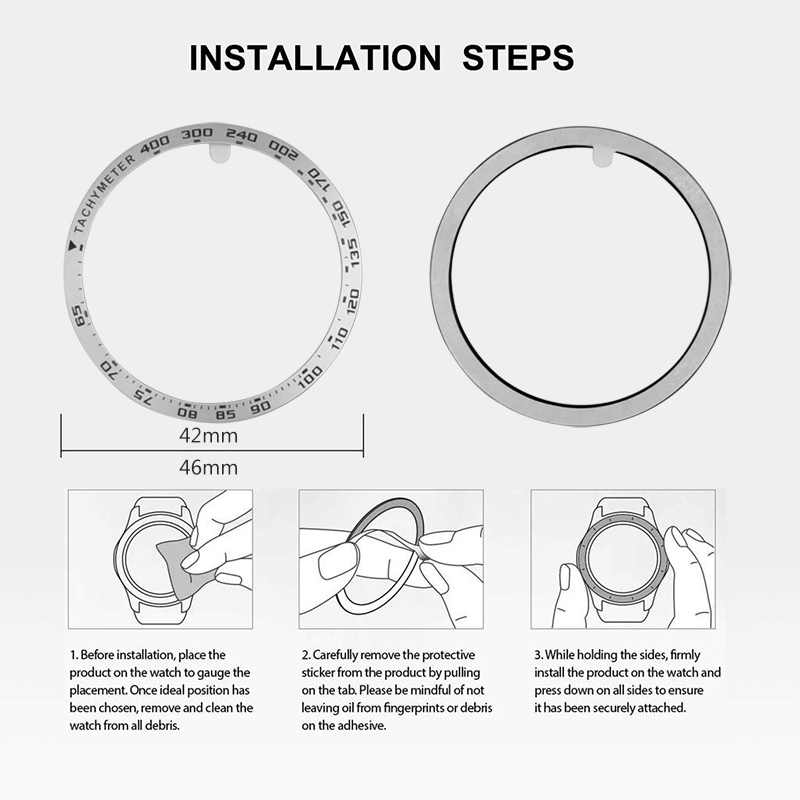 INSTALLATION STEPS

TACHYMETER 400 300 240 200 170 150 135 120 110 100 90 85 80 75 70 65

42mm

46mm

1. Before installation, place the product on the watch to gauge the placement. Once ideal position has been chosen, remove and clean the watch from all debris.

2. Carefully remove the protective sticker from the product by pulling on the tab. Please be mindful of not leaving oil from fingerprints or debris on the adhesive.

3. While holding the sides, firmly install the product on the watch and press down on all sides to ensure it has been securely attached.