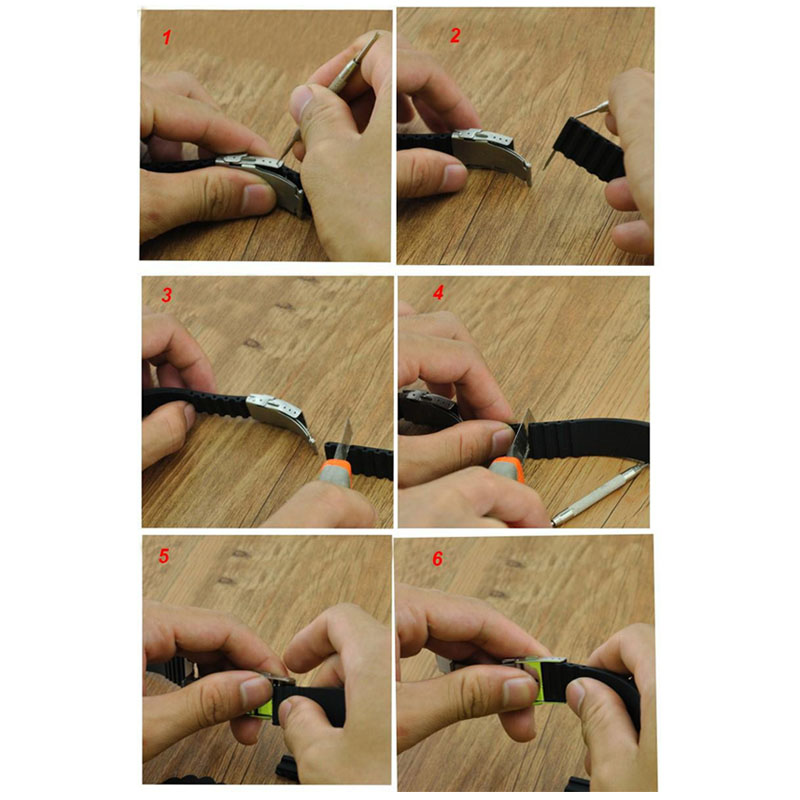 1

2

3

4

5

6