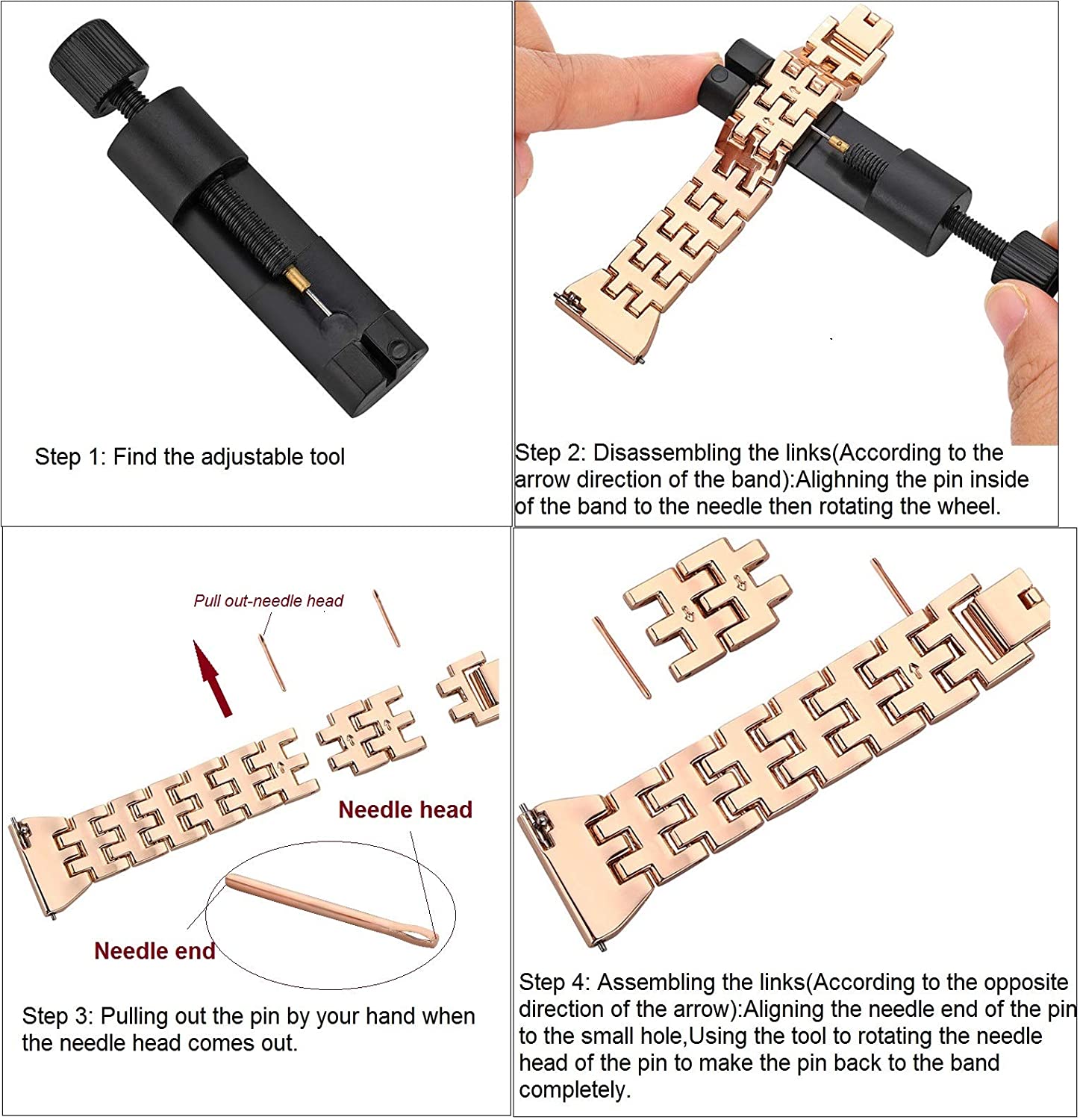 Step 1: Find the adjustable tool

Step 2: Disassembling the links(According to the arrow direction of the band):Alighning the pin inside of the band to the needle then rotating the wheel.

Pull out-needle head

Needle head

Needle end

Step 3: Pulling out the pin by your hand when the needle head comes out.

Step 4: Assembling the links(According to the opposite direction of the arrow):Aligning the needle end of the pin to the small hole,Using the tool to rotating the needle head of the pin to make the pin back to the band completely.