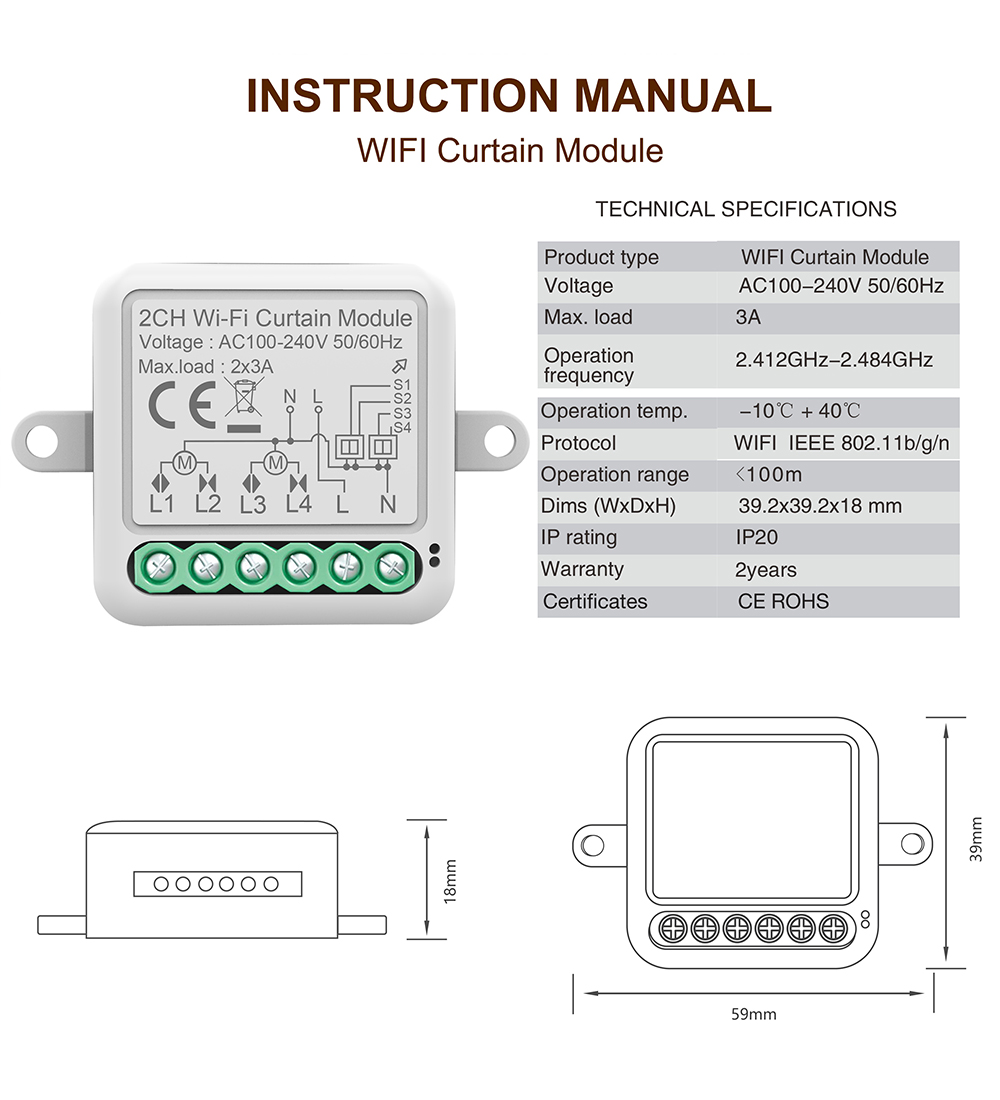 INSTRUCTION MANUAL
WIFI Curtain Module

2CH Wi-Fi Curtain Module
Voltage : AC100-240V 50/60Hz
Max.load : 2x3A
CE
N L
S1
S2
S3
S4
M M
L1 L2 L3 L4 L N

TECHNICAL SPECIFICATIONS

| Product type | WIFI Curtain Module |
|---|---|
| Voltage | AC100–240V 50/60Hz |
| Max. load | 3A |
| Operation frequency | 2.412GHz–2.484GHz |
| Operation temp. | –10℃ + 40℃ |
| Protocol | WIFI IEEE 802.11b/g/n |
| Operation range | <100m |
| Dims (WxDxH) | 39.2x39.2x18 mm |
| IP rating | IP20 |
| Warranty | 2years |
| Certificates | CE ROHS |

18mm

39mm

59mm