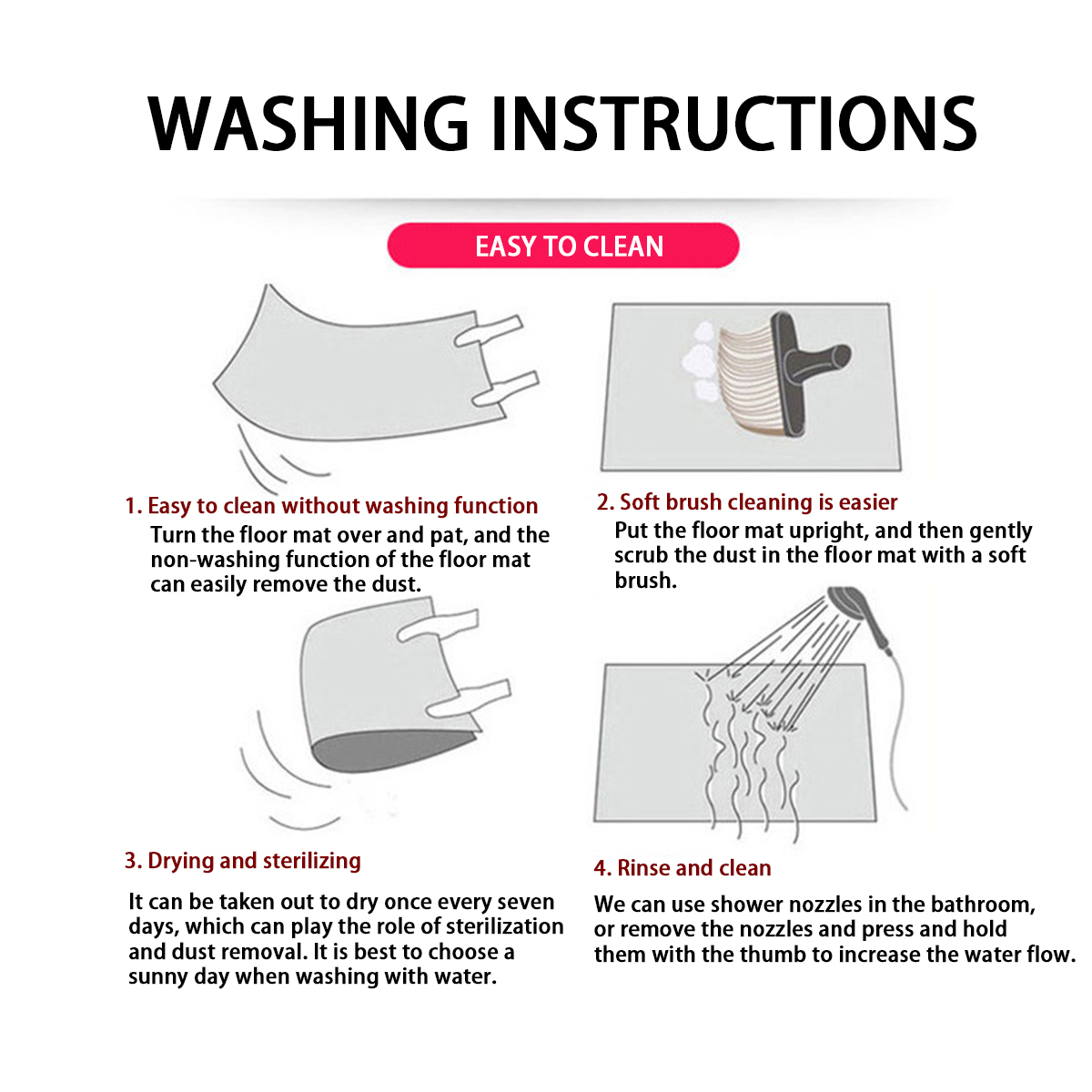 WASHING INSTRUCTIONS

EASY TO CLEAN

1. Easy to clean without washing function
Turn the floor mat over and pat, and the non-washing function of the floor mat can easily remove the dust.

2. Soft brush cleaning is easier
Put the floor mat upright, and then gently scrub the dust in the floor mat with a soft brush.

3. Drying and sterilizing
It can be taken out to dry once every seven days, which can play the role of sterilization and dust removal. It is best to choose a sunny day when washing with water.

4. Rinse and clean
We can use shower nozzles in the bathroom, or remove the nozzles and press and hold them with the thumb to increase the water flow.