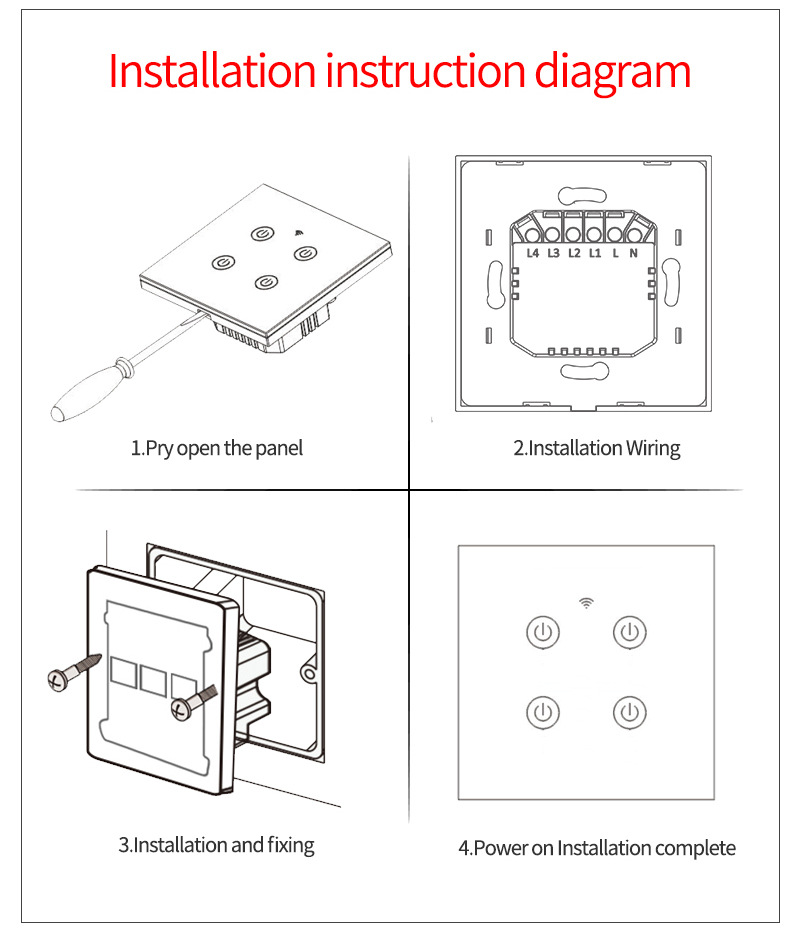 Installation instruction diagram

1.Pry open the panel

L4 L3 L2 L1 L N

2.Installation Wiring

3.Installation and fixing

4.Power on Installation complete