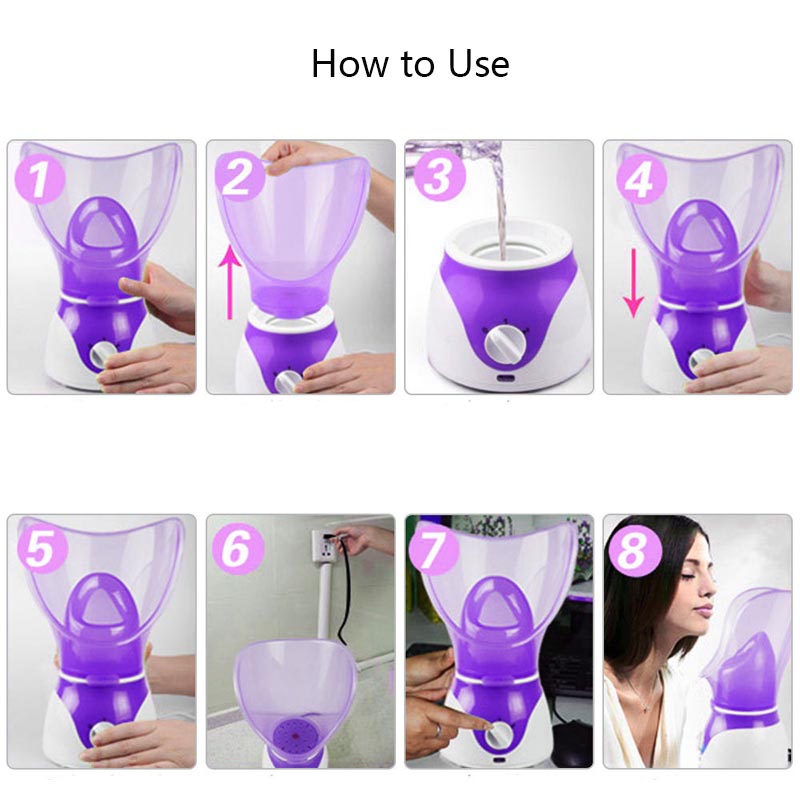 How to Use

1

2

3

4

5

6

7

8