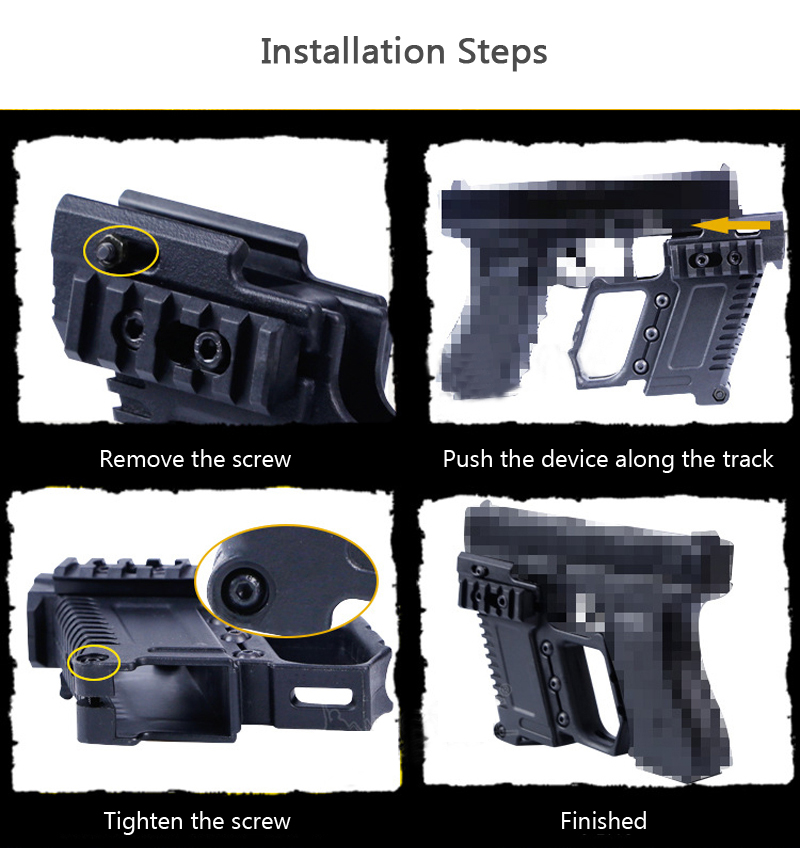 Installation Steps

Remove the screw

Push the device along the track

Tighten the screw

Finished