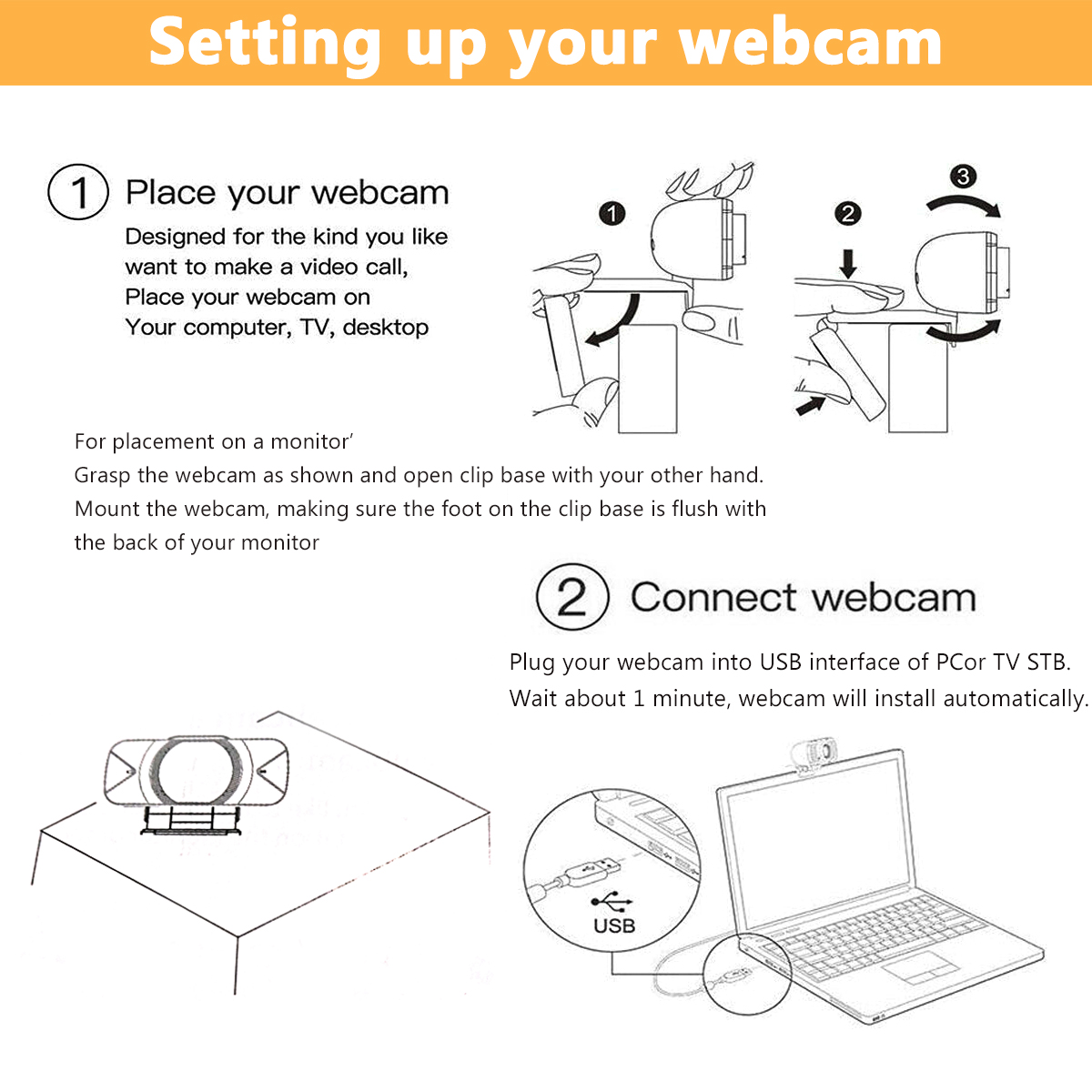 Setting up your webcam

1 Place your webcam

Designed for the kind you like want to make a video call, Place your webcam on Your computer, TV, desktop

1

2

3

For placement on a monitor’
Grasp the webcam as shown and open clip base with your other hand.
Mount the webcam, making sure the foot on the clip base is flush with the back of your monitor

2 Connect webcam

Plug your webcam into USB interface of PCor TV STB.
Wait about 1 minute, webcam will install automatically.

USB