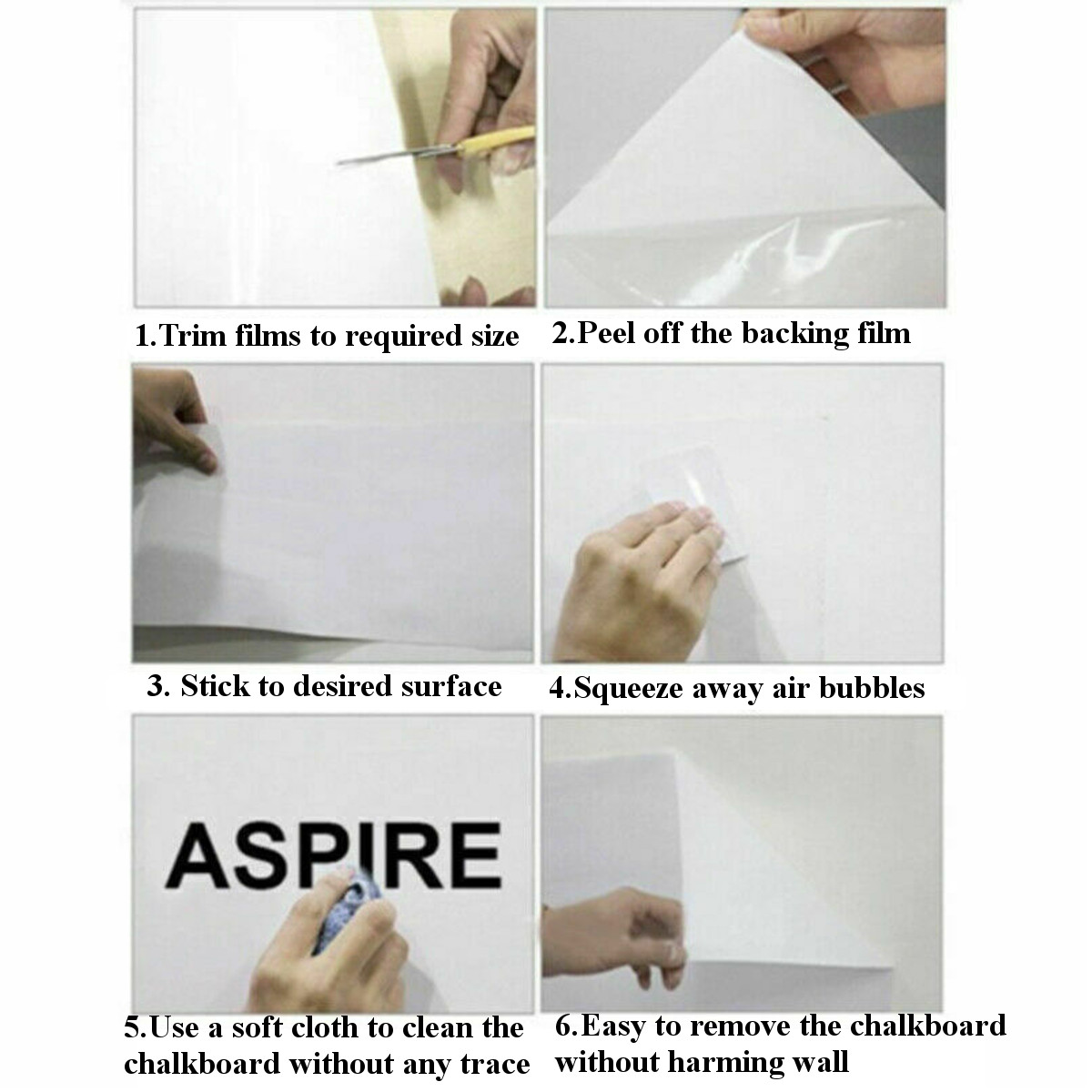 1.Trim films to required size

2.Peel off the backing film

3. Stick to desired surface

4.Squeeze away air bubbles

ASPIRE

5.Use a soft cloth to clean the chalkboard without any trace

6.Easy to remove the chalkboard without harming wall