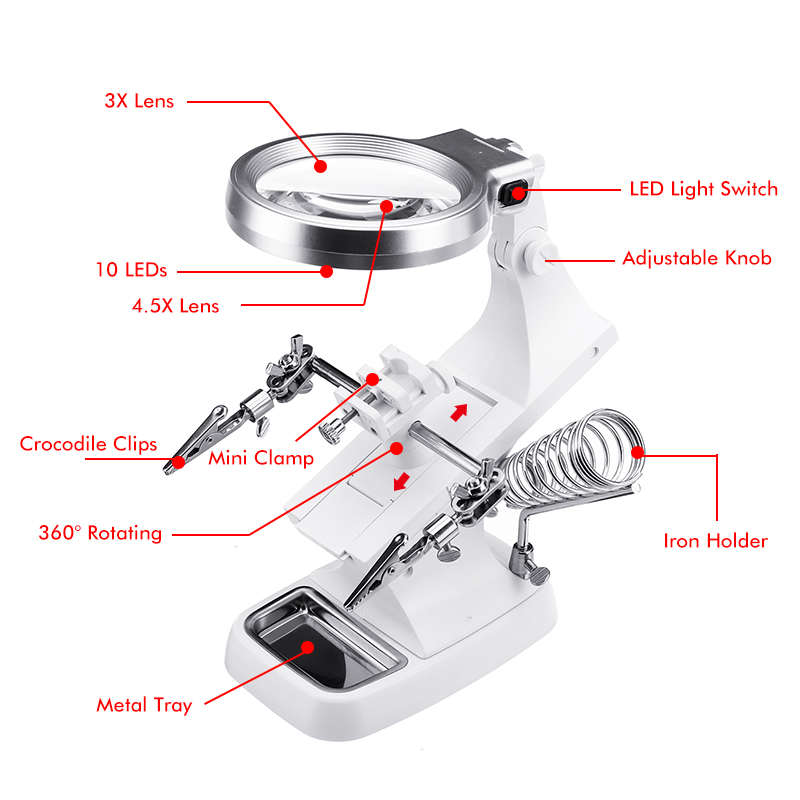 3X Lens

LED Light Switch

Adjustable Knob

10 LEDs

4.5X Lens

Crocodile Clips

Mini Clamp

360° Rotating

Iron Holder

Metal Tray