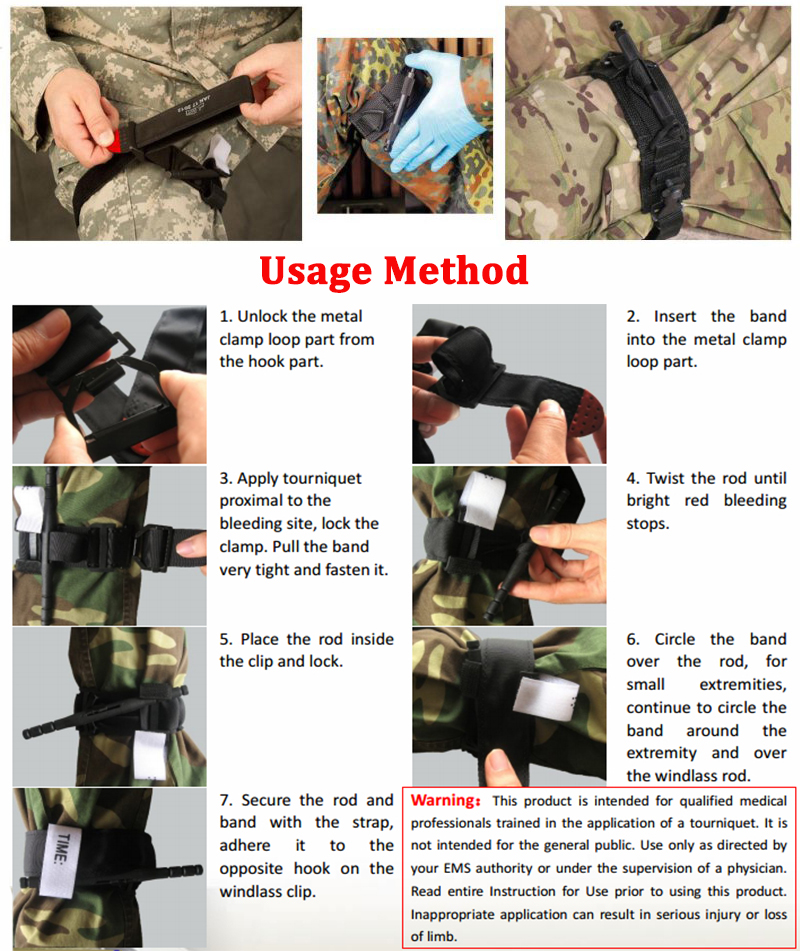 Usage Method

1. Unlock the metal clamp loop part from the hook part.

2. Insert the band into the metal clamp loop part.

3. Apply tourniquet proximal to the bleeding site, lock the clamp. Pull the band very tight and fasten it.

4. Twist the rod until bright red bleeding stops.

5. Place the rod inside the clip and lock.

6. Circle the band over the rod, for small extremities, continue to circle the band around the extremity and over the windlass rod.

TIME:

7. Secure the rod and band with the strap, adhere it to the opposite hook on the windlass clip.

Warning: This product is intended for qualified medical professionals trained in the application of a tourniquet. It is not intended for the general public. Use only as directed by your EMS authority or under the supervision of a physician. Read entire Instruction for Use prior to using this product. Inappropriate application can result in serious injury or loss of limb.