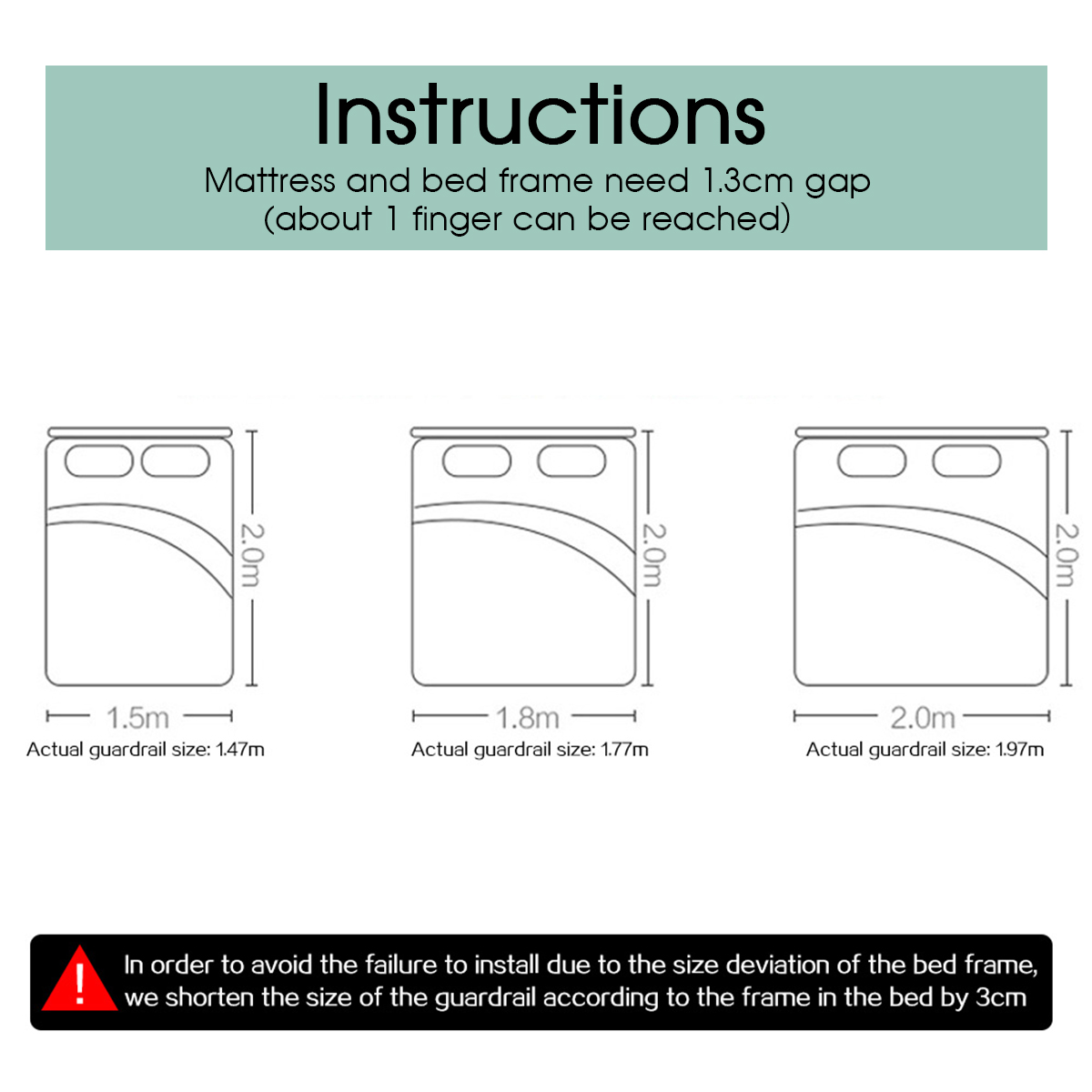 Instructions
Mattress and bed frame need 1.3cm gap (about 1 finger can be reached)

2.0m
1.5m
Actual guardrail size: 1.47m

2.0m
1.8m
Actual guardrail size: 1.77m

2.0m
2.0m
Actual guardrail size: 1.97m

!
In order to avoid the failure to install due to the size deviation of the bed frame, we shorten the size of the guardrail according to the frame in the bed by 3cm