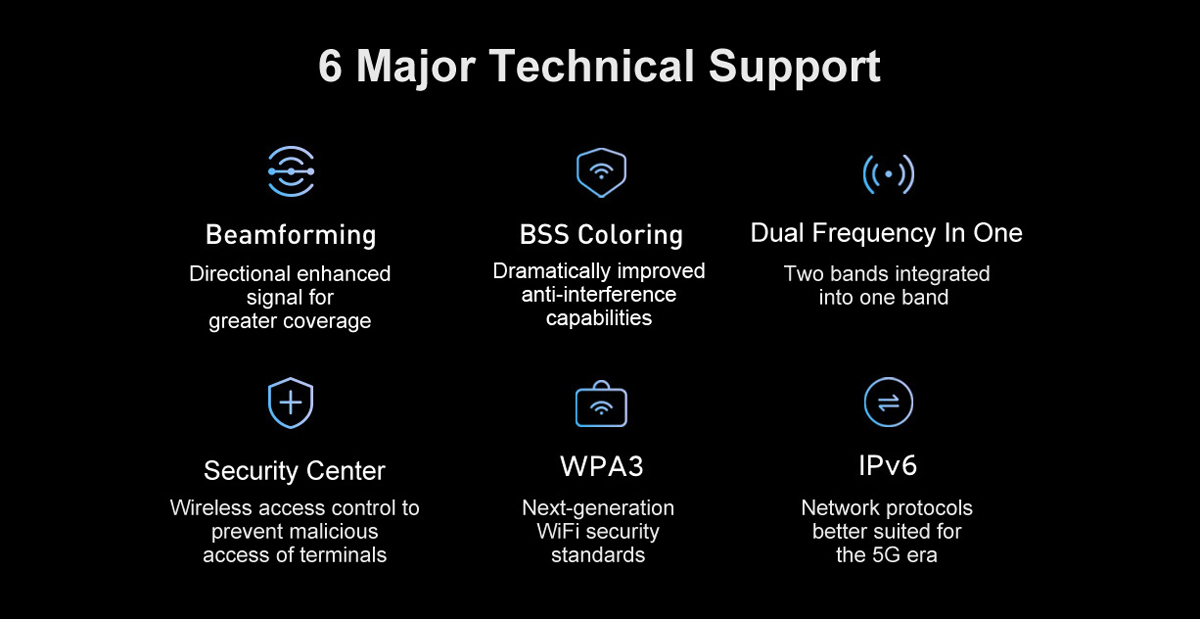 6 Major Technical Support

Beamforming

Directional enhanced signal for greater coverage

BSS Coloring

Dramatically improved anti-interference capabilities

Dual Frequency In One

Two bands integrated into one band

Security Center

Wireless access control to prevent malicious access of terminals

WPA3

Next-generation WiFi security standards

IPv6

Network protocols better suited for the 5G era