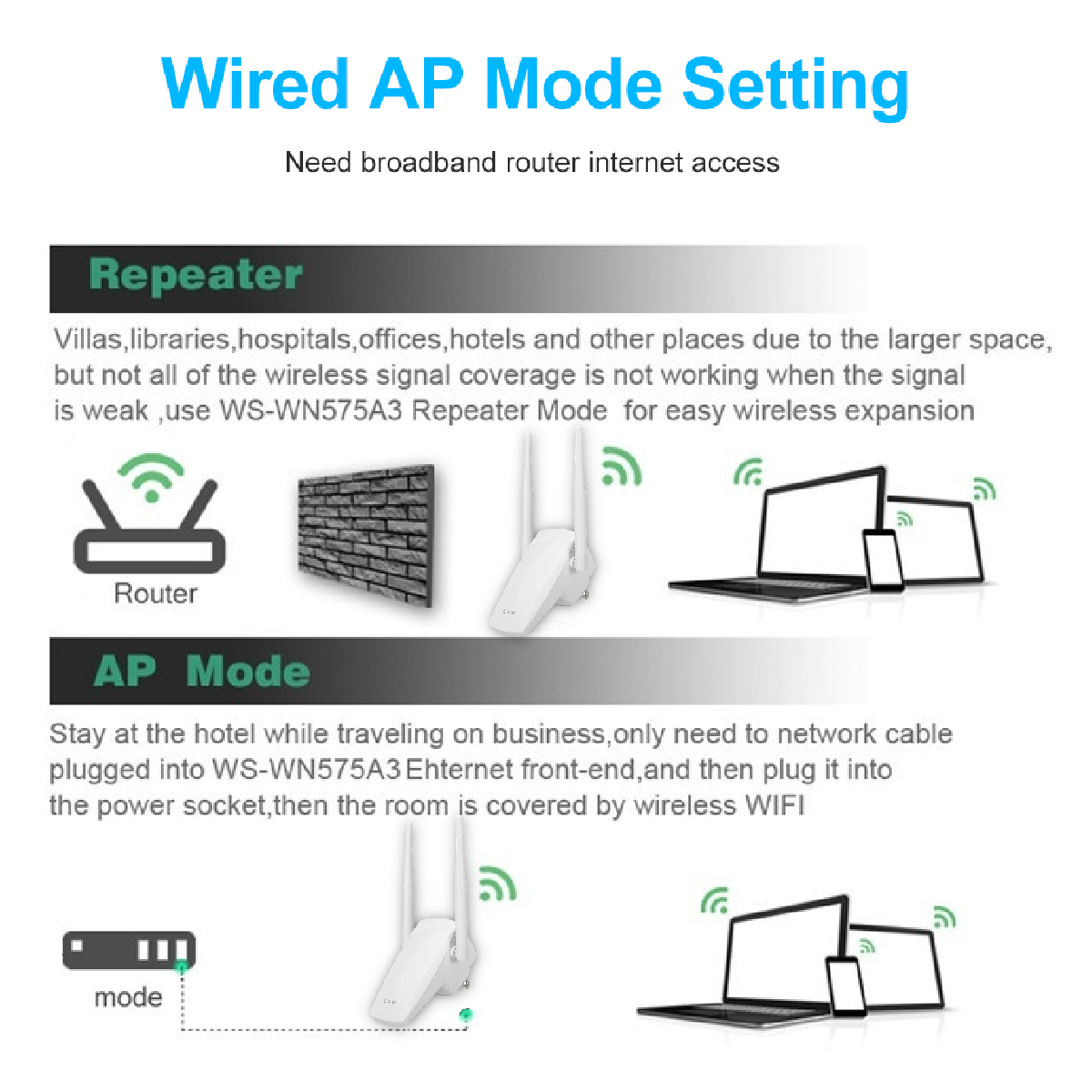 Wired AP Mode Setting

Need broadband router internet access

Repeater

Villas,libraries,hospitals,offices,hotels and other places due to the larger space, but not all of the wireless signal coverage is not working when the signal is weak ,use WS-WN575A3 Repeater Mode for easy wireless expansion

Router

AP Mode

Stay at the hotel while traveling on business,only need to network cable plugged into WS-WN575A3 Ehternet front-end,and then plug it into the power socket,then the room is covered by wireless WIFI

mode