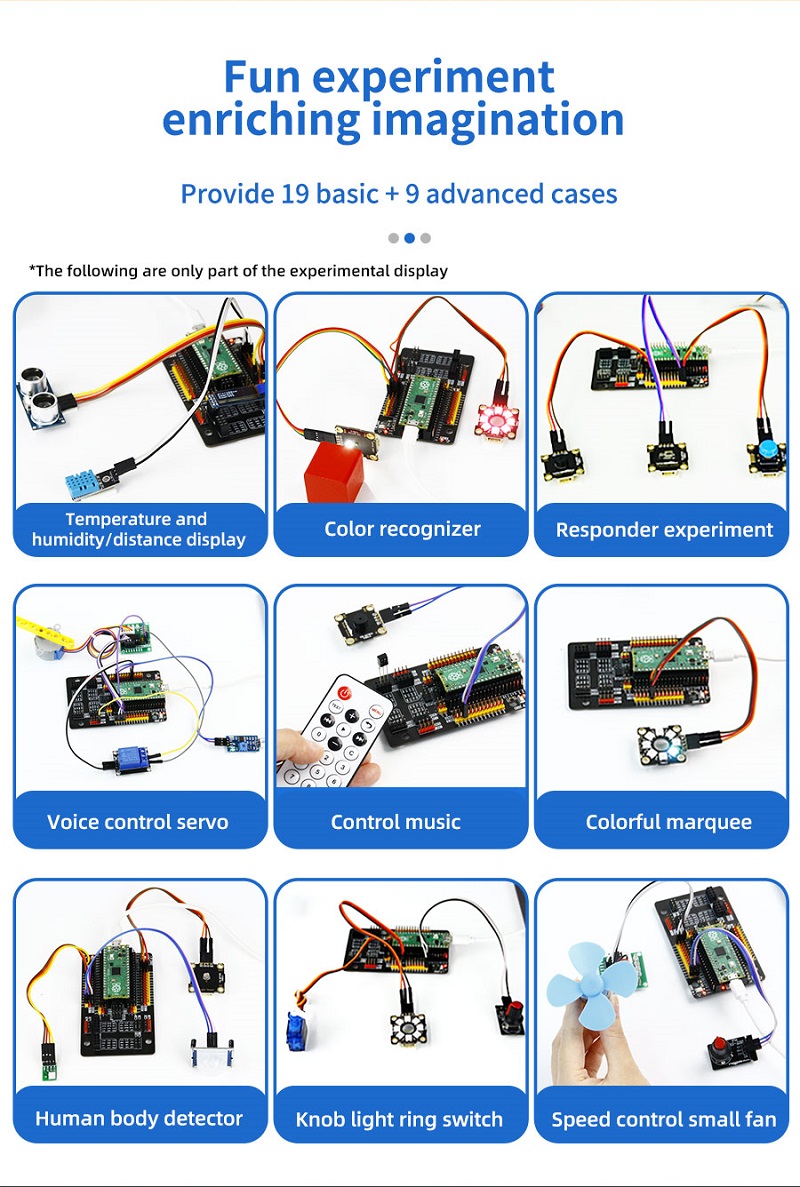 Fun experiment enriching imagination

Provide 19 basic + 9 advanced cases

*The following are only part of the experimental display

Temperature and humidity/distance display

Color recognizer

Responder experiment

Voice control servo

Control music

Colorful marquee

Human body detector

Knob light ring switch

Speed control small fan