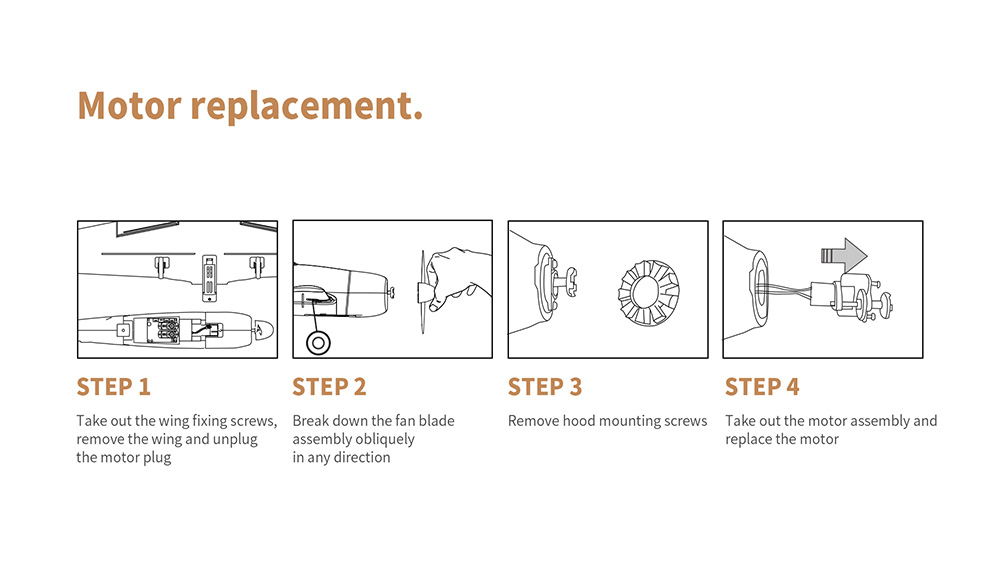 Motor replacement.

STEP 1

Take out the wing fixing screws, remove the wing and unplug the motor plug

STEP 2

Break down the fan blade assembly obliquely in any direction

STEP 3

Remove hood mounting screws

STEP 4

Take out the motor assembly and replace the motor