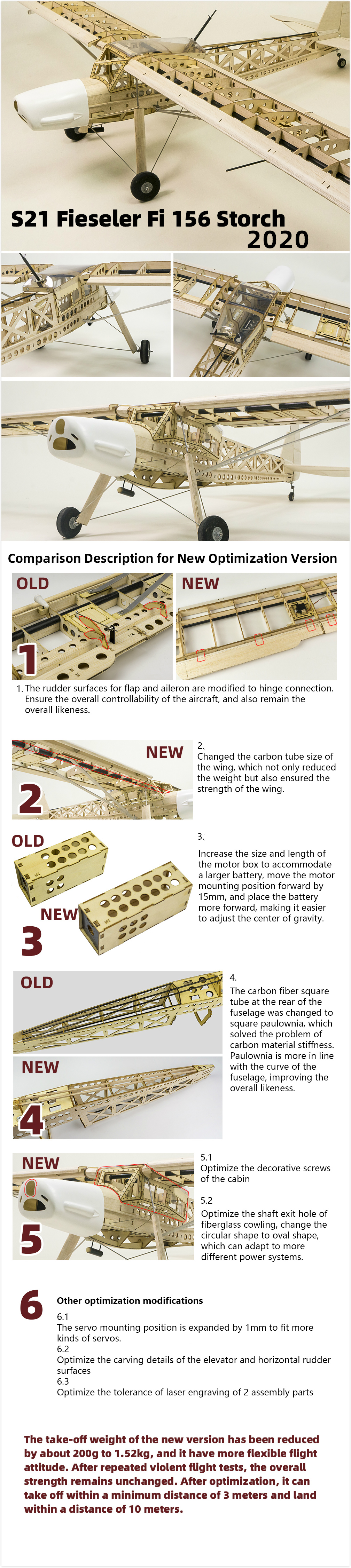 S21 Fieseler Fi 156 Storch
2020

Comparison Description for New Optimization Version

OLD

NEW

1

1. The rudder surfaces for flap and aileron are modified to hinge connection. Ensure the overall controllability of the aircraft, and also remain the overall likeness.

NEW

2

2.
Changed the carbon tube size of the wing, which not only reduced the weight but also ensured the strength of the wing.

OLD

NEW

3

3.
Increase the size and length of the motor box to accommodate a larger battery, move the motor mounting position forward by 15mm, and place the battery more forward, making it easier to adjust the center of gravity.

OLD

NEW

4

4.
The carbon fiber square tube at the rear of the fuselage was changed to square paulownia, which solved the problem of carbon material stiffness. Paulownia is more in line with the curve of the fuselage, improving the overall likeness.

NEW

5

5.1
Optimize the decorative screws of the cabin

5.2
Optimize the shaft exit hole of fiberglass cowling, change the circular shape to oval shape, which can adapt to more different power systems.

6

Other optimization modifications
6.1
The servo mounting position is expanded by 1mm to fit more kinds of servos.
6.2
Optimize the carving details of the elevator and horizontal rudder surfaces
6.3
Optimize the tolerance of laser engraving of 2 assembly parts

The take-off weight of the new version has been reduced by about 200g to 1.52kg, and it have more flexible flight attitude. After repeated violent flight tests, the overall strength remains unchanged. After optimization, it can take off within a minimum distance of 3 meters and land within a distance of 10 meters.