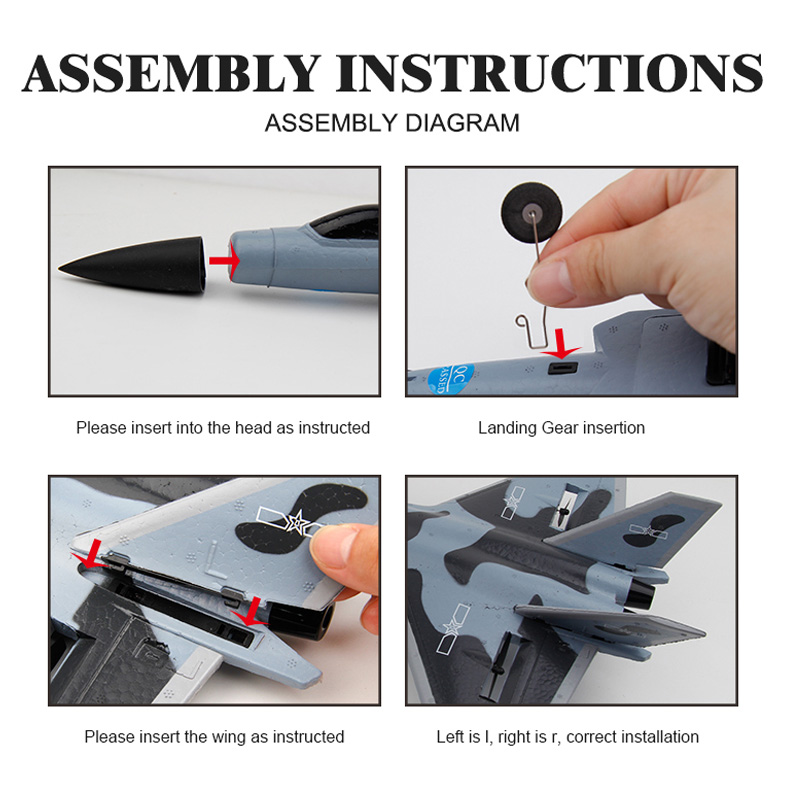 ASSEMBLY INSTRUCTIONS

ASSEMBLY DIAGRAM

QC PASSED

Please insert into the head as instructed

Landing Gear insertion

Please insert the wing as instructed

Left is l, right is r, correct installation