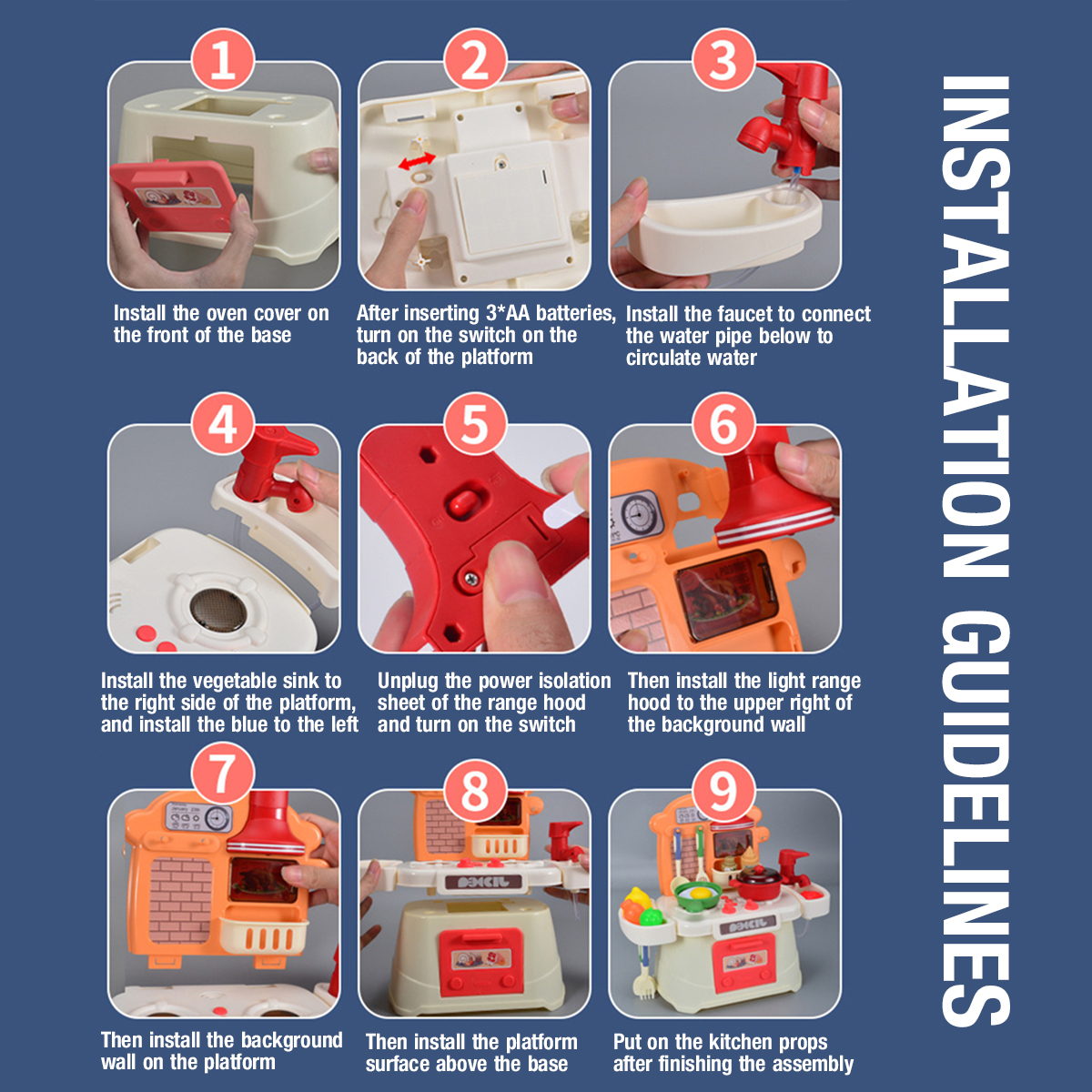 INSTALLATION GUIDELINES

1
Install the oven cover on the front of the base

2
After inserting 3*AA batteries, turn on the switch on the back of the platform

3
Install the faucet to connect the water pipe below to circulate water

4
Install the vegetable sink to the right side of the platform, and install the blue to the left

5
Unplug the power isolation sheet of the range hood and turn on the switch

6
Then install the light range hood to the upper right of the background wall

7
Then install the background wall on the platform

8
Then install the platform surface above the base

9
Put on the kitchen props after finishing the assembly