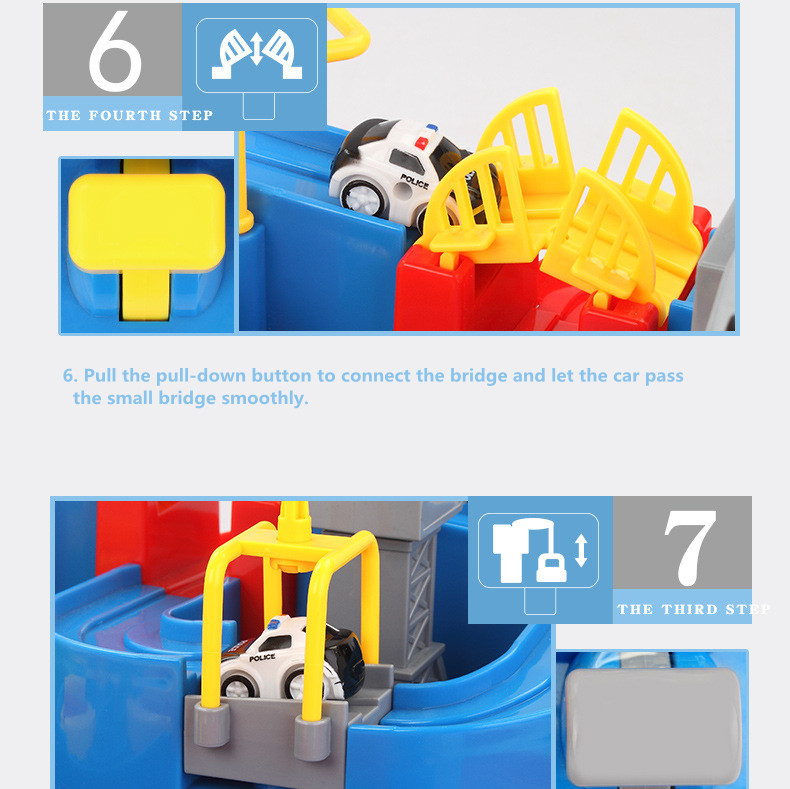 6

THE FOURTH STEP

POLICE

6. Pull the pull-down button to connect the bridge and let the car pass the small bridge smoothly.

7

THE THIRD STEP

POLICE