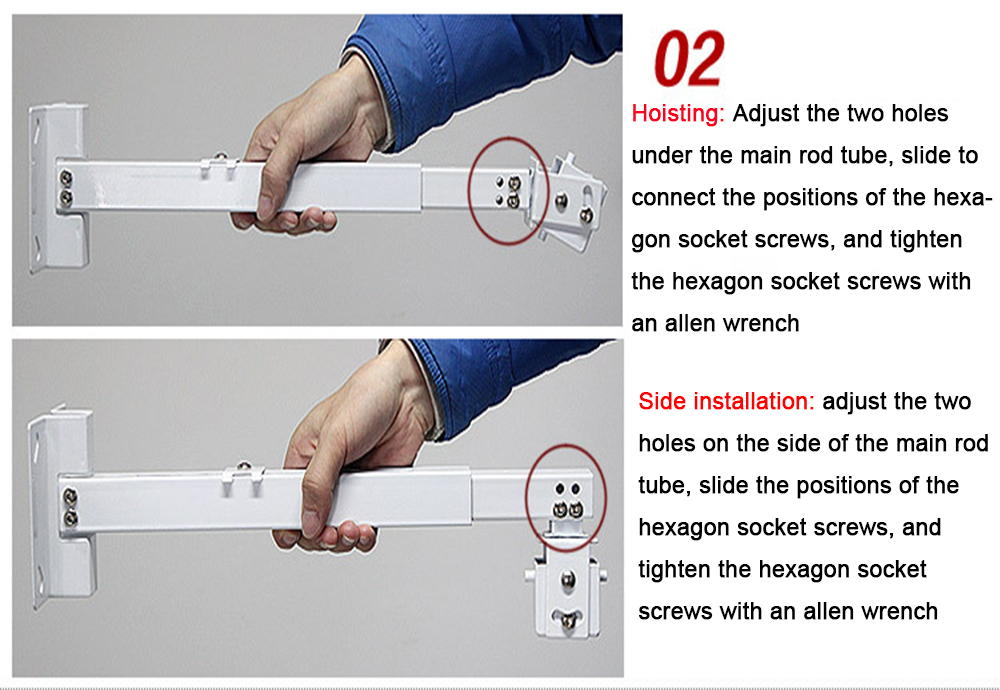 02

Hoisting: Adjust the two holes under the main rod tube, slide to connect the positions of the hexagon socket screws, and tighten the hexagon socket screws with an allen wrench

Side installation: adjust the two holes on the side of the main rod tube, slide the positions of the hexagon socket screws, and tighten the hexagon socket screws with an allen wrench