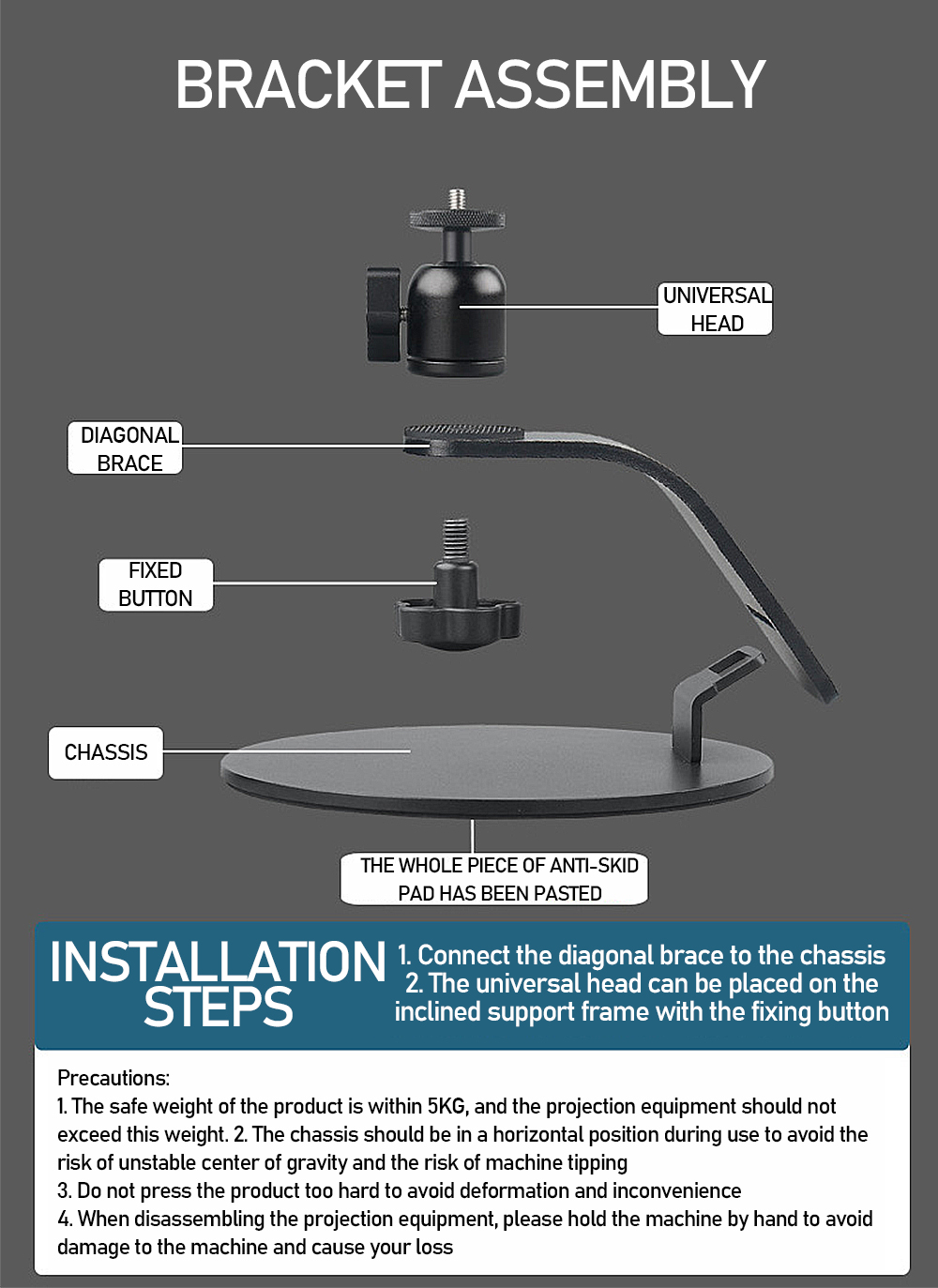 BRACKET ASSEMBLY

UNIVERSAL HEAD

DIAGONAL BRACE

FIXED BUTTON

CHASSIS

THE WHOLE PIECE OF ANTI-SKID PAD HAS BEEN PASTED

INSTALLATION STEPS

1. Connect the diagonal brace to the chassis
2. The universal head can be placed on the inclined support frame with the fixing button

Precautions:
1. The safe weight of the product is within 5KG, and the projection equipment should not exceed this weight. 2. The chassis should be in a horizontal position during use to avoid the risk of unstable center of gravity and the risk of machine tipping
3. Do not press the product too hard to avoid deformation and inconvenience
4. When disassembling the projection equipment, please hold the machine by hand to avoid damage to the machine and cause your loss