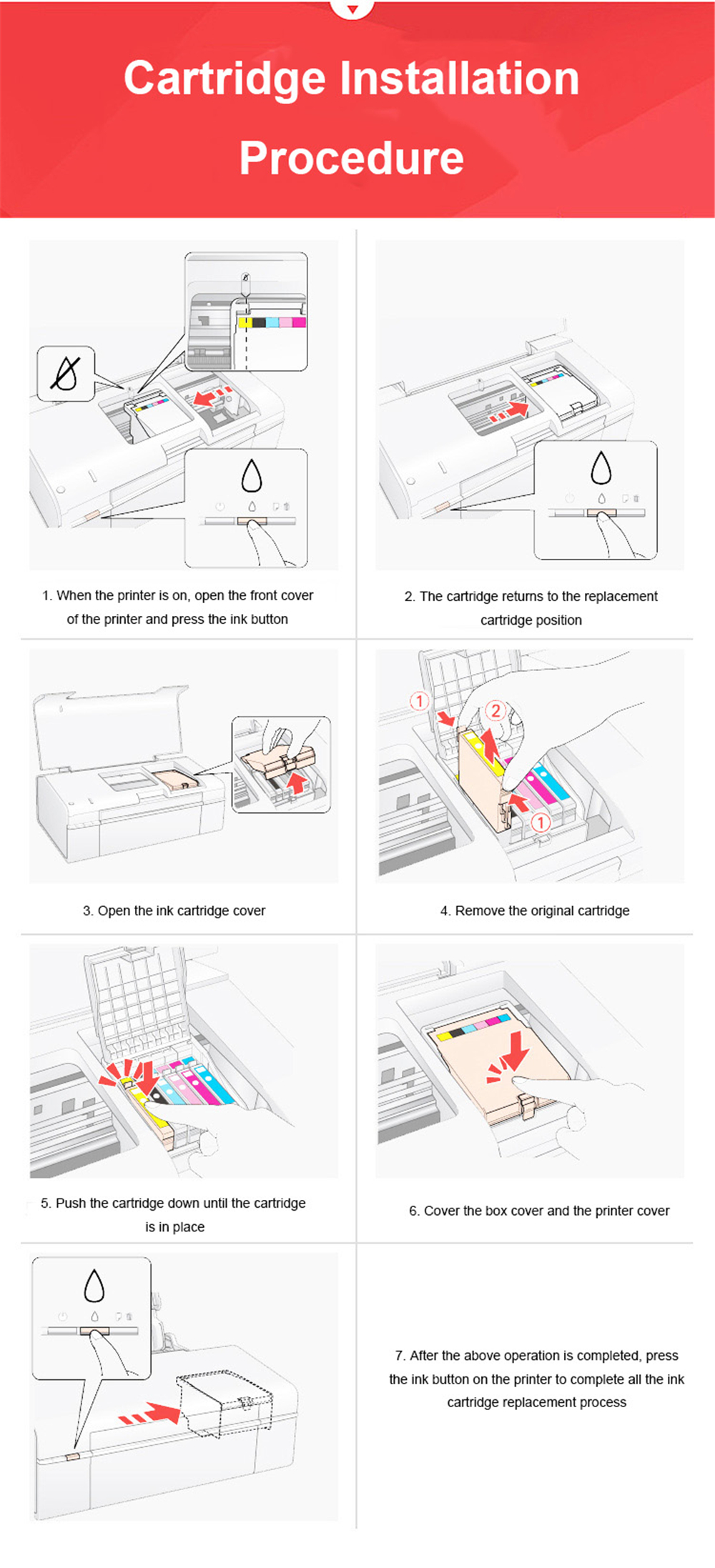 Cartridge Installation Procedure

1. When the printer is on, open the front cover of the printer and press the ink button

2. The cartridge returns to the replacement cartridge position

3. Open the ink cartridge cover

① ② ①

4. Remove the original cartridge

5. Push the cartridge down until the cartridge is in place

6. Cover the box cover and the printer cover

7. After the above operation is completed, press the ink button on the printer to complete all the ink cartridge replacement process