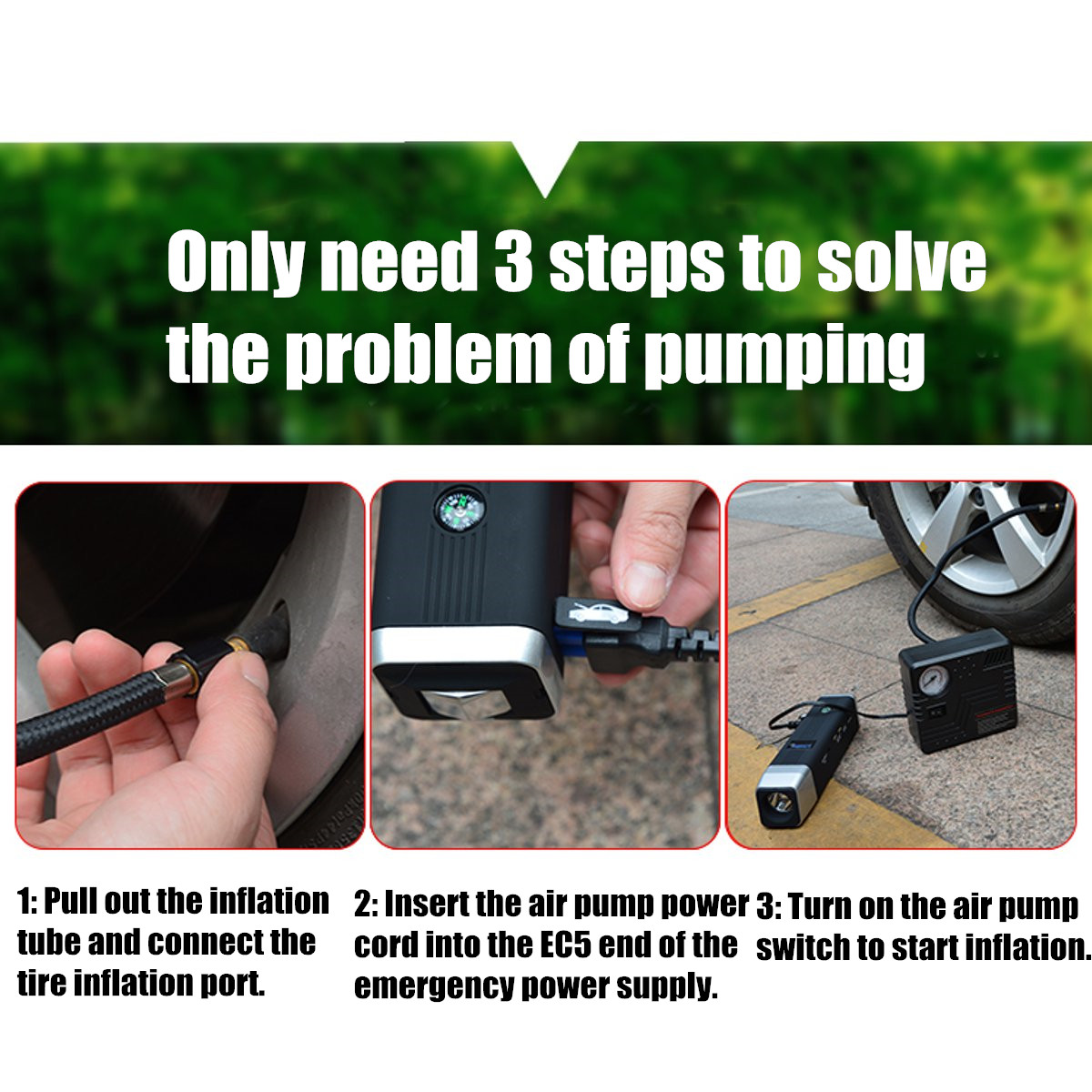 Only need 3 steps to solve the problem of pumping

1: Pull out the inflation tube and connect the tire inflation port.

2: Insert the air pump power cord into the EC5 end of the emergency power supply.

3: Turn on the air pump switch to start inflation.