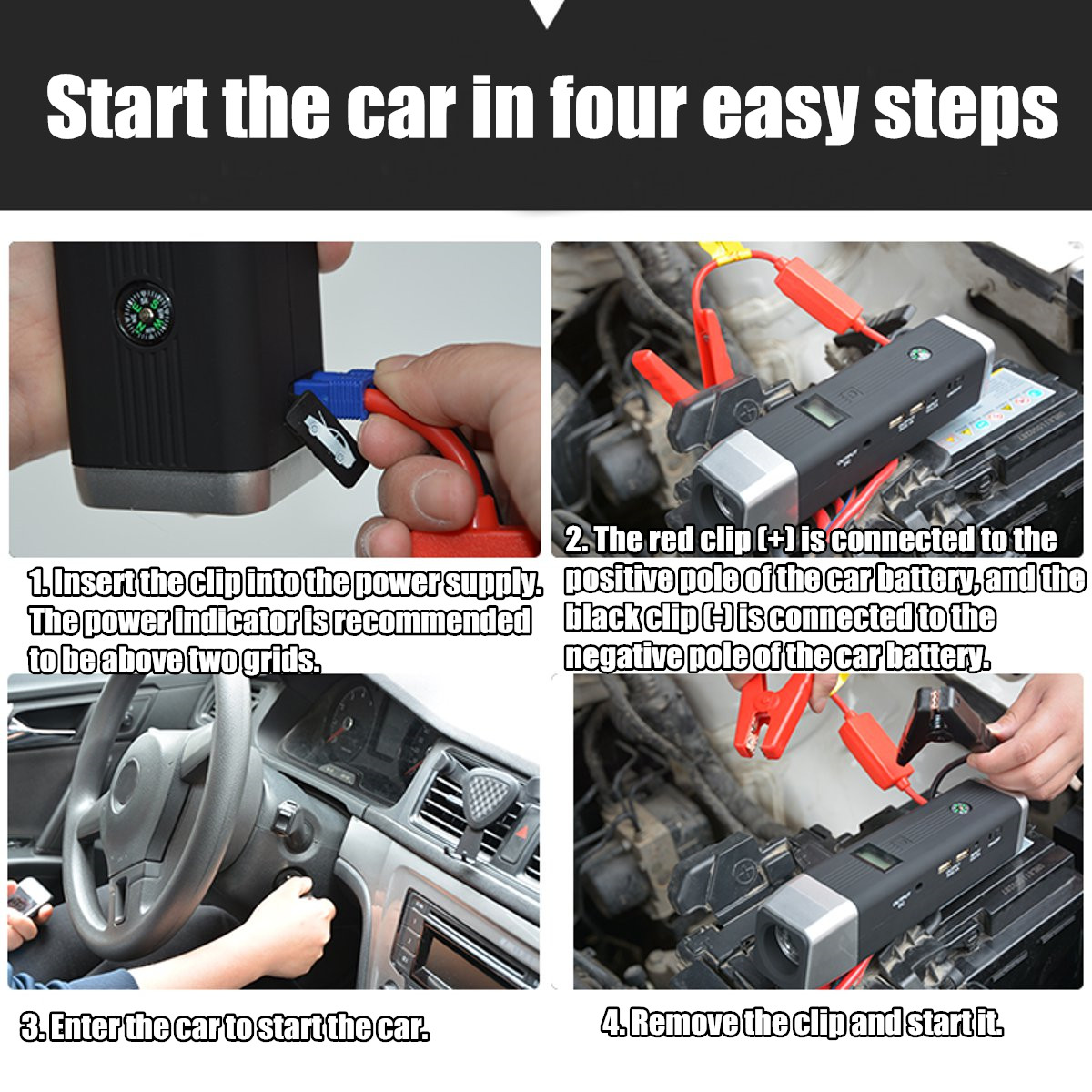 Start the car in four easy steps

1. Insert the clip into the power supply. The power indicator is recommended to be above two grids.

2. The red clip (+) is connected to the positive pole of the car battery, and the black clip (-) is connected to the negative pole of the car battery.

3. Enter the car to start the car.

4. Remove the clip and start it.