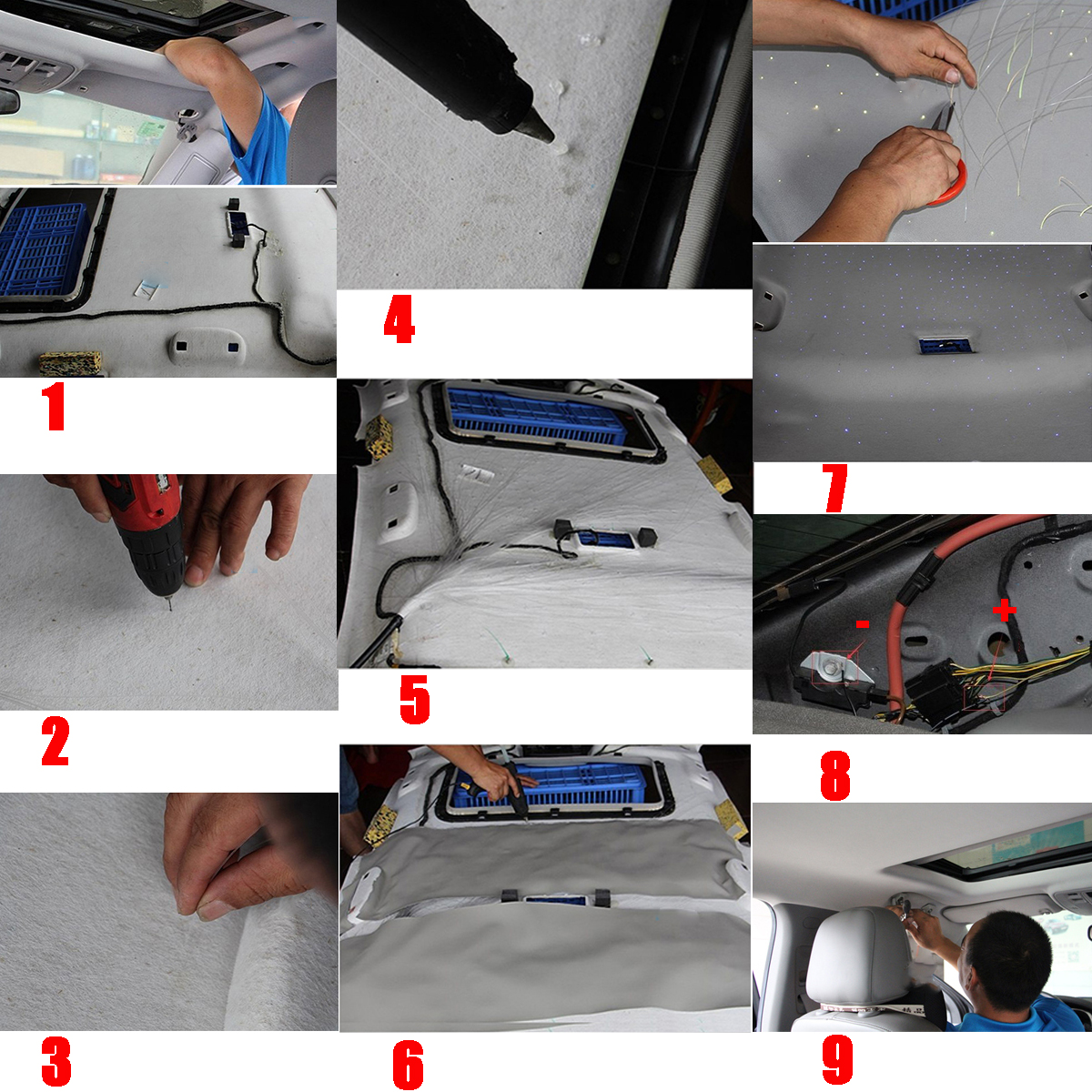 1

2

3

4

5

6

7

-

+

8

9