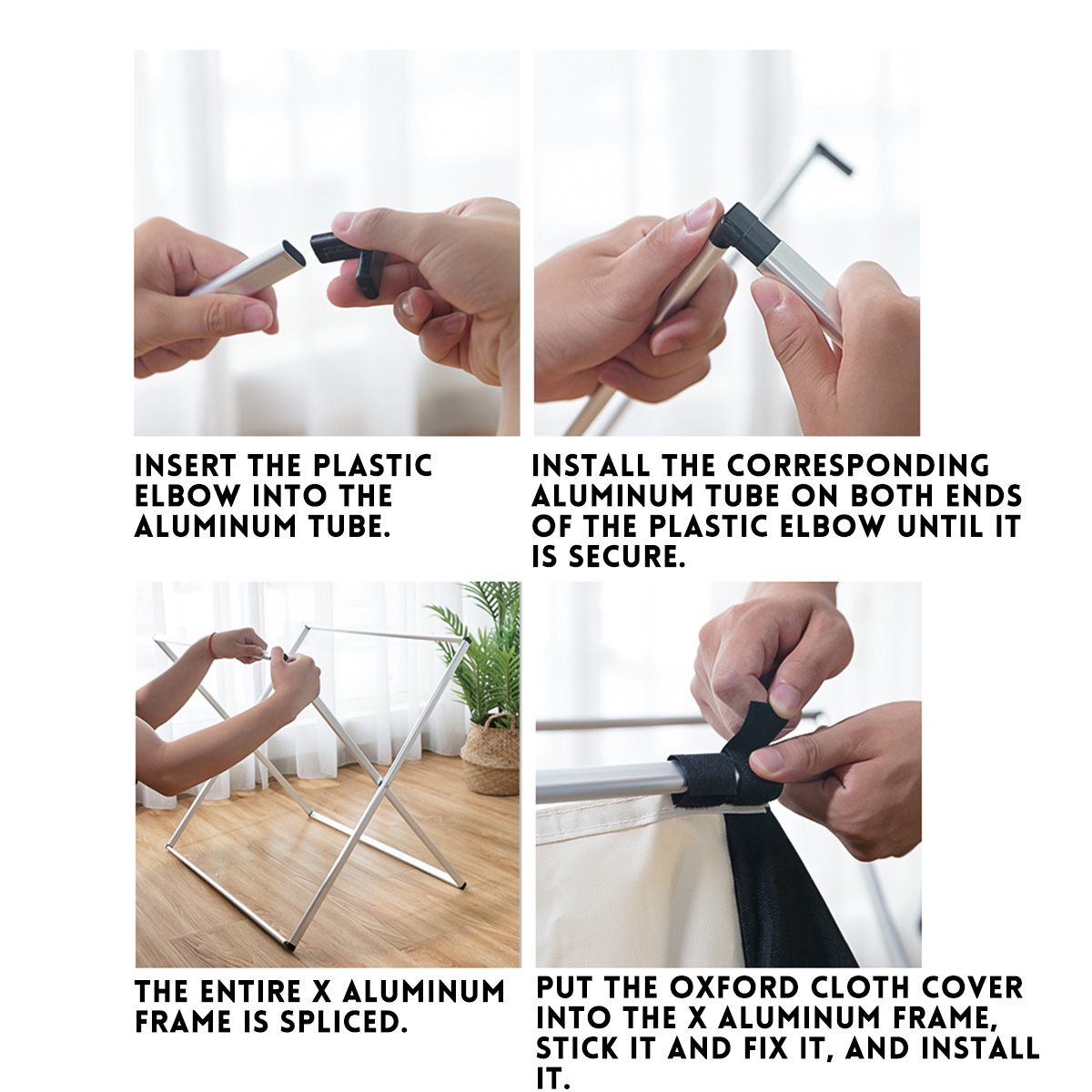 INSERT THE PLASTIC ELBOW INTO THE ALUMINUM TUBE.

INSTALL THE CORRESPONDING ALUMINUM TUBE ON BOTH ENDS OF THE PLASTIC ELBOW UNTIL IT IS SECURE.

THE ENTIRE X ALUMINUM FRAME IS SPLICED.

PUT THE OXFORD CLOTH COVER INTO THE X ALUMINUM FRAME, STICK IT AND FIX IT, AND INSTALL IT.