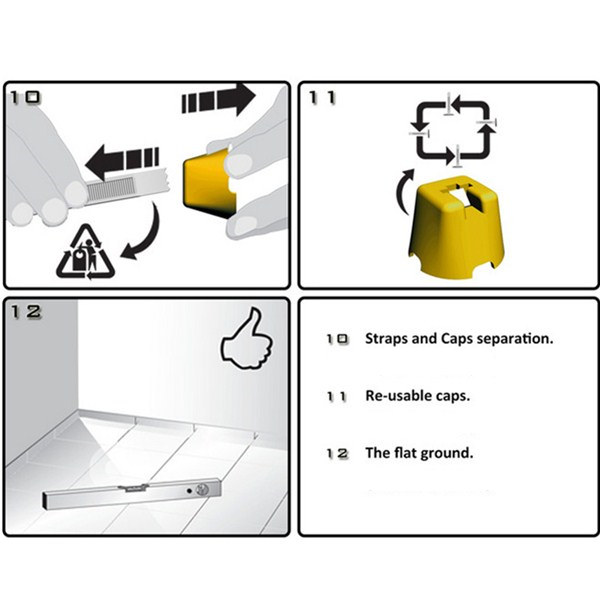 10

11

12

10 Straps and Caps separation.

11 Re-usable caps.

12 The flat ground.