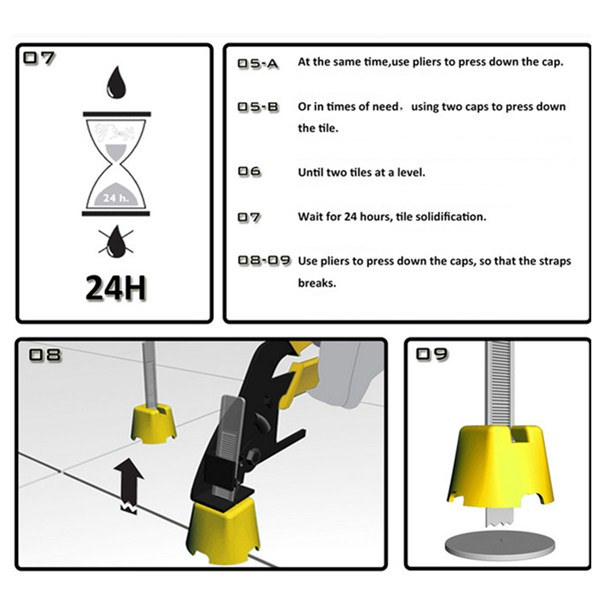 07

24 h.

24H

05-A At the same time,use pliers to press down the cap.

05-B Or in times of need， using two caps to press down the tile.

06 Until two tiles at a level.

07 Wait for 24 hours, tile solidification.

08-09 Use pliers to press down the caps, so that the straps breaks.

08

09